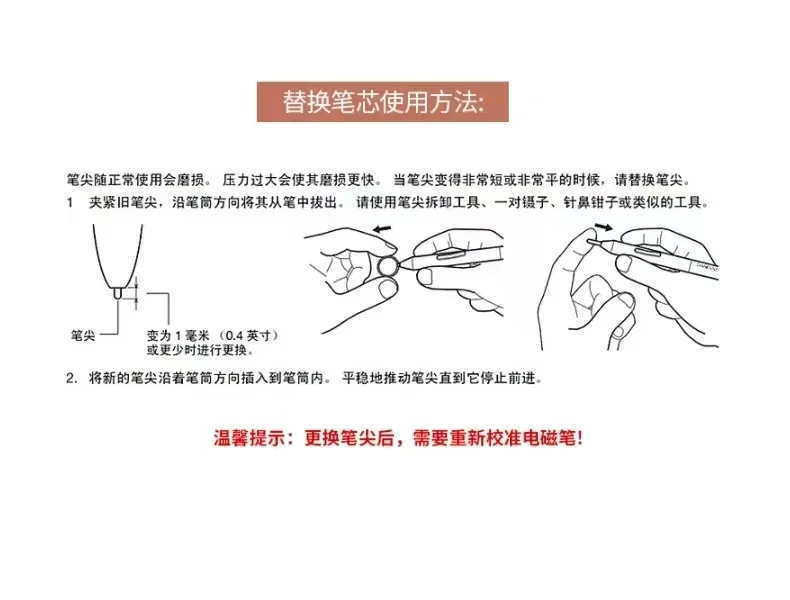 替换笔芯使用方法:

笔尖随正常使用会磨损。 压力过大会使其磨损更快。 当笔尖变得非常短或非常平的时候，请替换笔尖。

1　夹紧旧笔尖，沿笔筒方向将其从笔中拔出。 请使用笔尖拆卸工具、一对镊子、针鼻钳子或类似的工具。

笔尖

变为 1 毫米 （0.4 英寸）或更少时进行更换。

2. 将新的笔尖沿着笔筒方向插入到笔筒内。 平稳地推动笔尖直到它停止前进。

温馨提示：更换笔尖后，需要重新校准电磁笔!