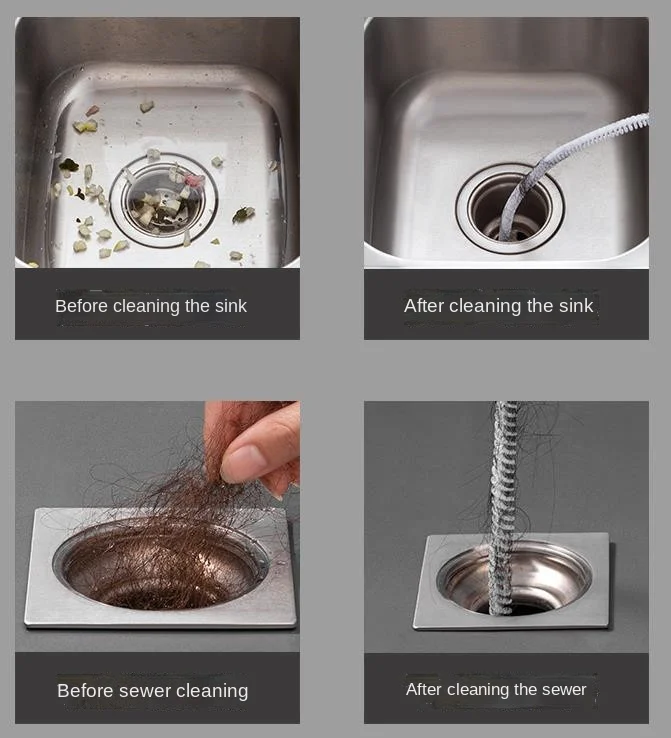 Before cleaning the sink

After cleaning the sink

Before sewer cleaning

After cleaning the sewer