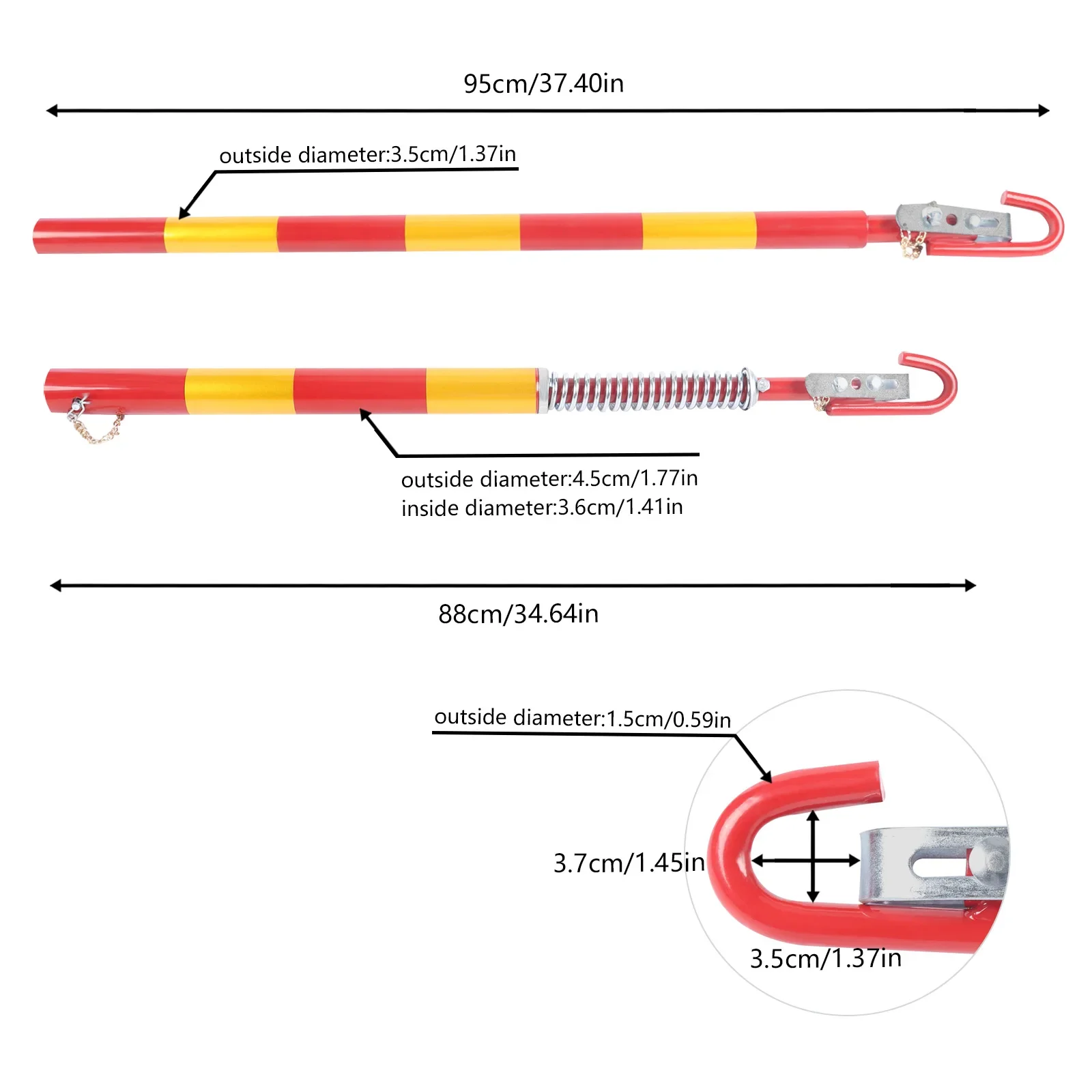 95cm/37.40in

outside diameter:3.5cm/1.37in

outside diameter:4.5cm/1.77in
inside diameter:3.6cm/1.41in

88cm/34.64in

outside diameter:1.5cm/0.59in

3.7cm/1.45in

3.5cm/1.37in