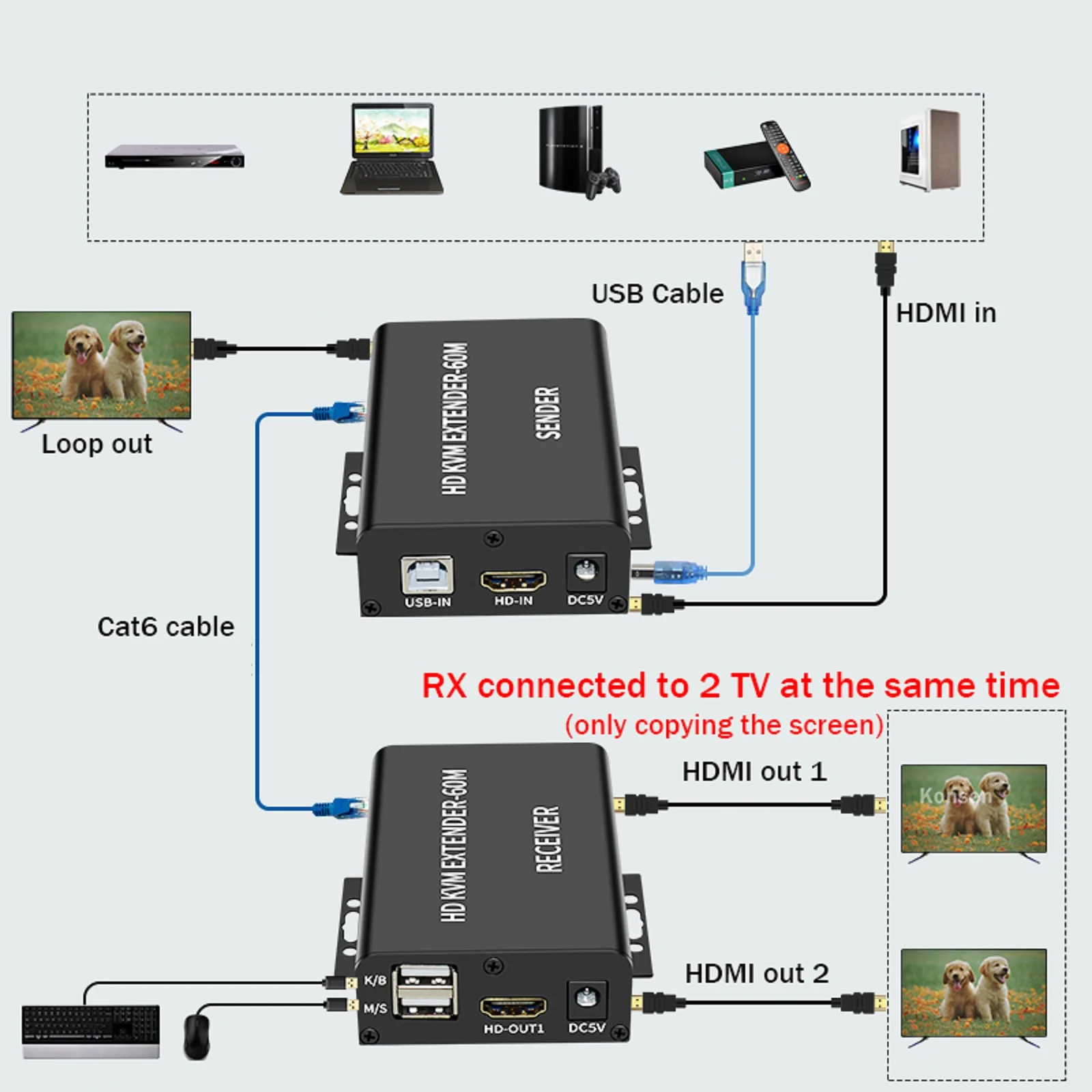 USB Cable

HDMI in

Loop out

HD KVM EXTENDER-60M

SENDER

USB-IN

HD-IN

DC5V

Cat6 cable

RX connected to 2 TV at the same time

(only copying the screen)

HDMI out 1

Konsen

HD KVM EXTENDER-60M

RECEIVER

HDMI out 2

K/B

M/S

HD-OUT1

DC5V