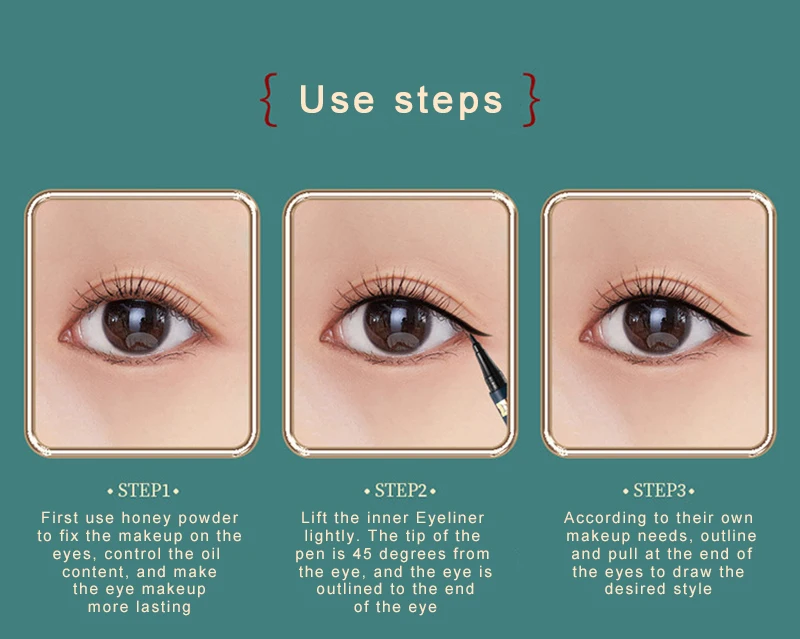 { Use steps }

• STEP1 •
First use honey powder to fix the makeup on the eyes, control the oil content, and make the eye makeup more lasting

• STEP2 •
Lift the inner Eyeliner lightly. The tip of the pen is 45 degrees from the eye, and the eye is outlined to the end of the eye

• STEP3 •
According to their own makeup needs, outline and pull at the end of the eyes to draw the desired style