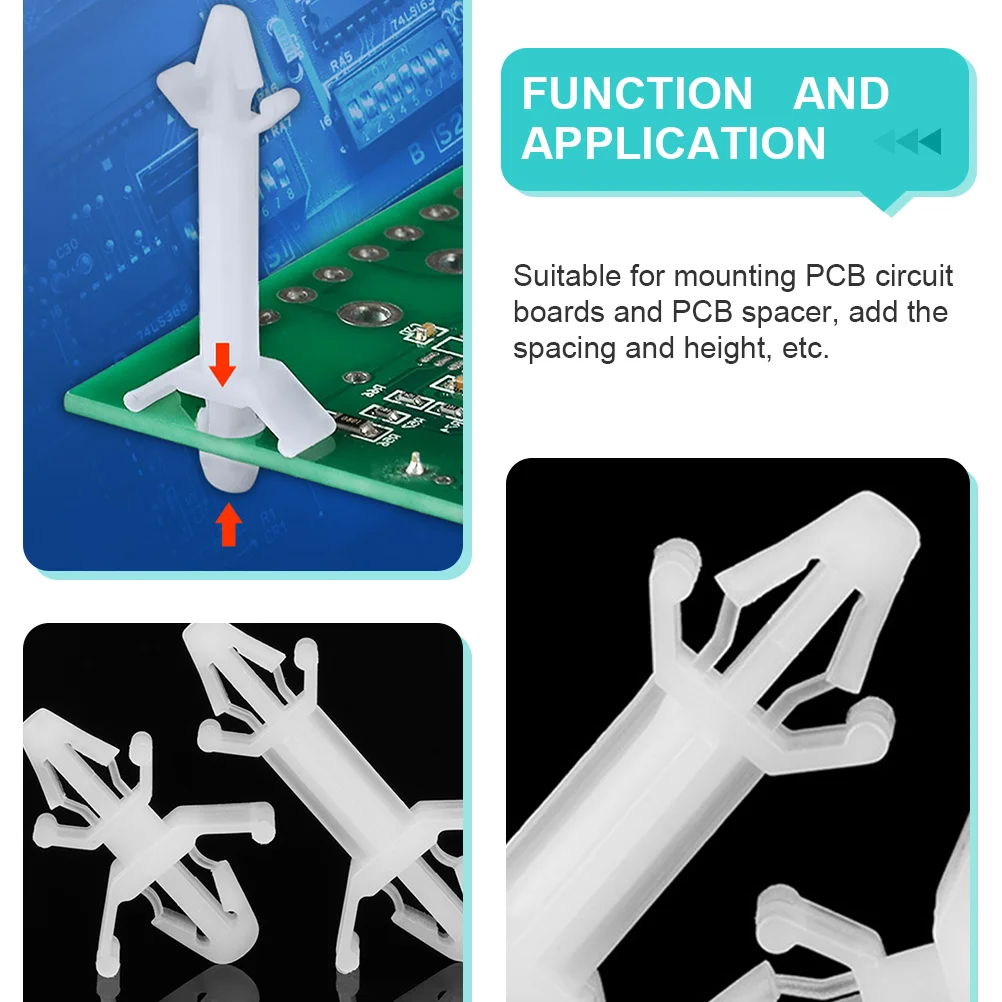 FUNCTION AND APPLICATION

Suitable for mounting PCB circuit boards and PCB spacer, add the spacing and height, etc.