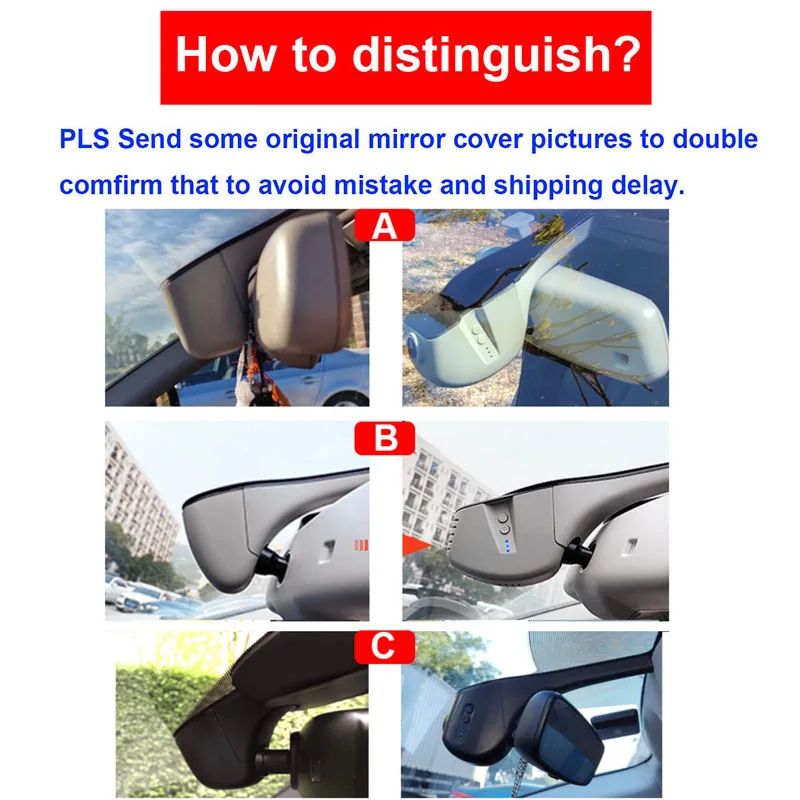 How to distinguish?

PLS Send some original mirror cover pictures to double comfirm that to avoid mistake and shipping delay.

A

B

C