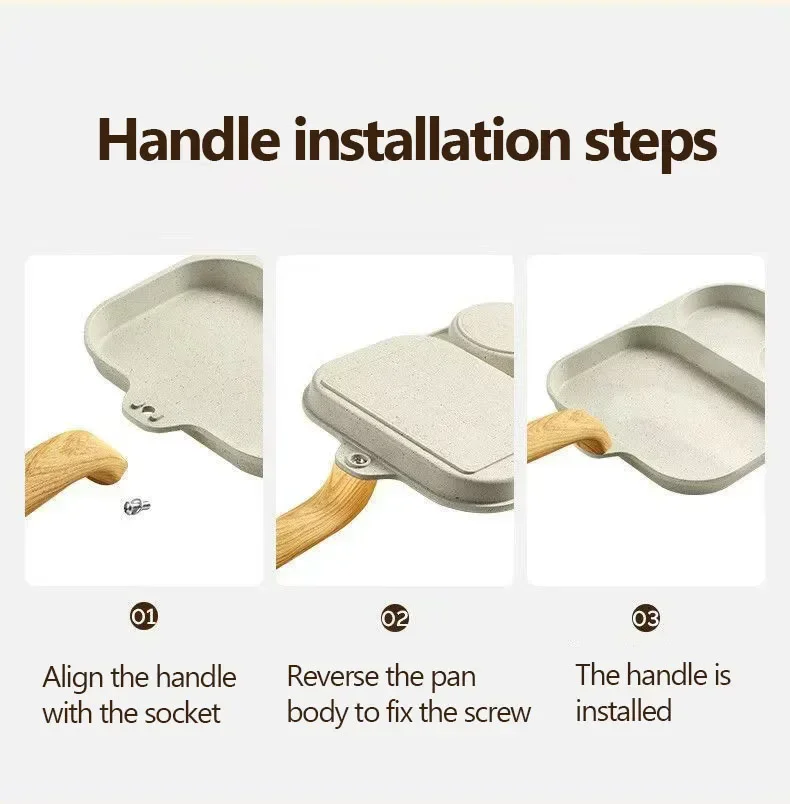 Handle installation steps

01

Align the handle with the socket

02

Reverse the pan body to fix the screw

03

The handle is installed