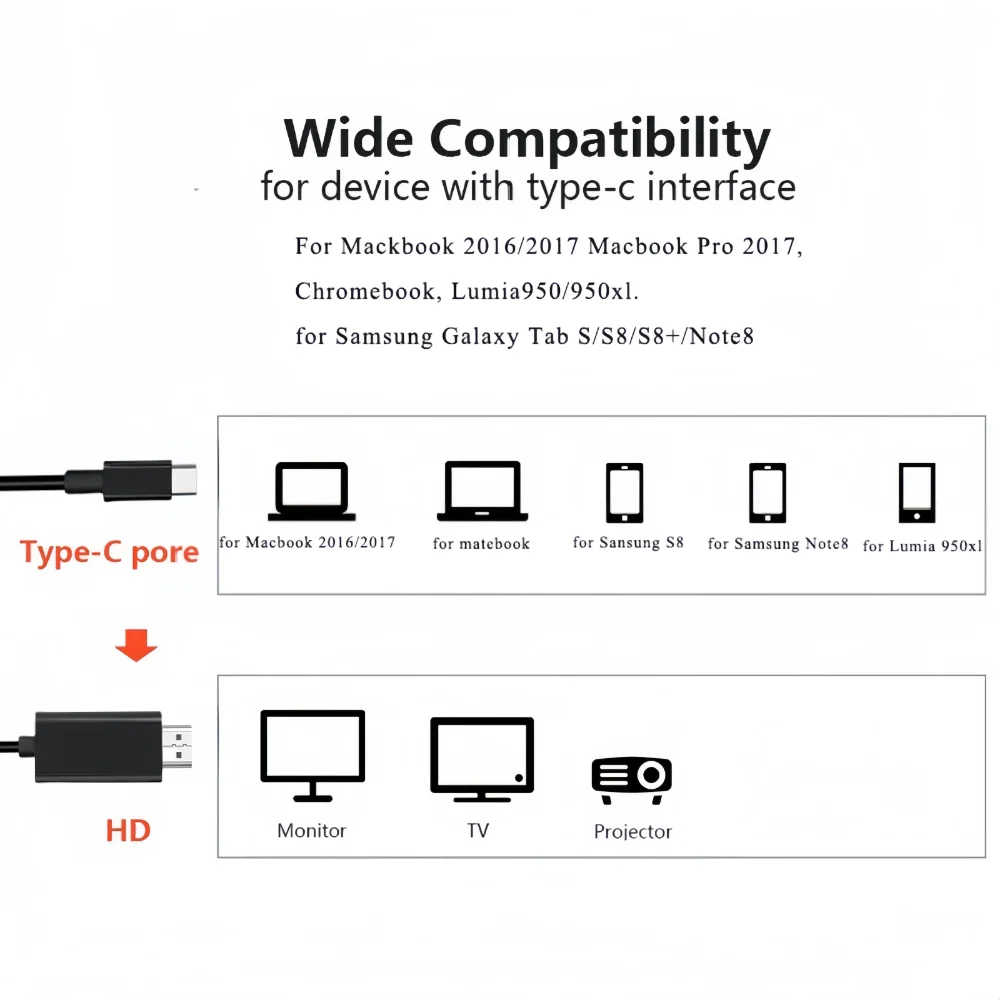 Wide Compatibility
for device with type-c interface

For Mackbook 2016/2017 Macbook Pro 2017, Chromebook, Lumia950/950xl. for Samsung Galaxy Tab S/S8/S8+/Note8

Type-C pore

for Macbook 2016/2017
for matebook
for Sansung S8
for Samsung Note8
for Lumia 950xl

HD

Monitor
TV
Projector