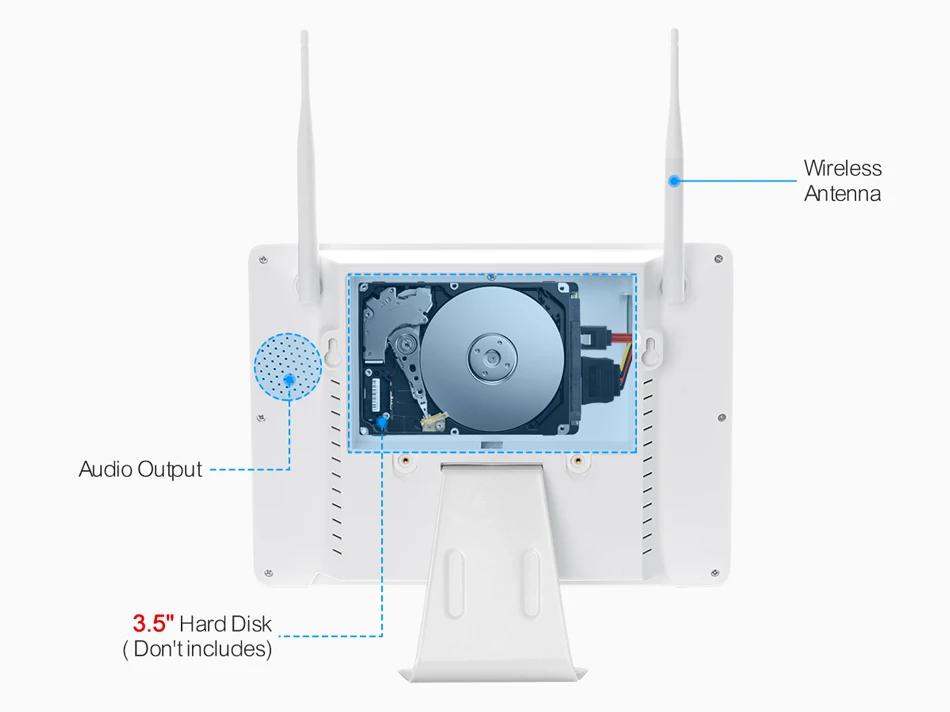 Wireless Antenna

Audio Output

3.5" Hard Disk
( Don't includes)