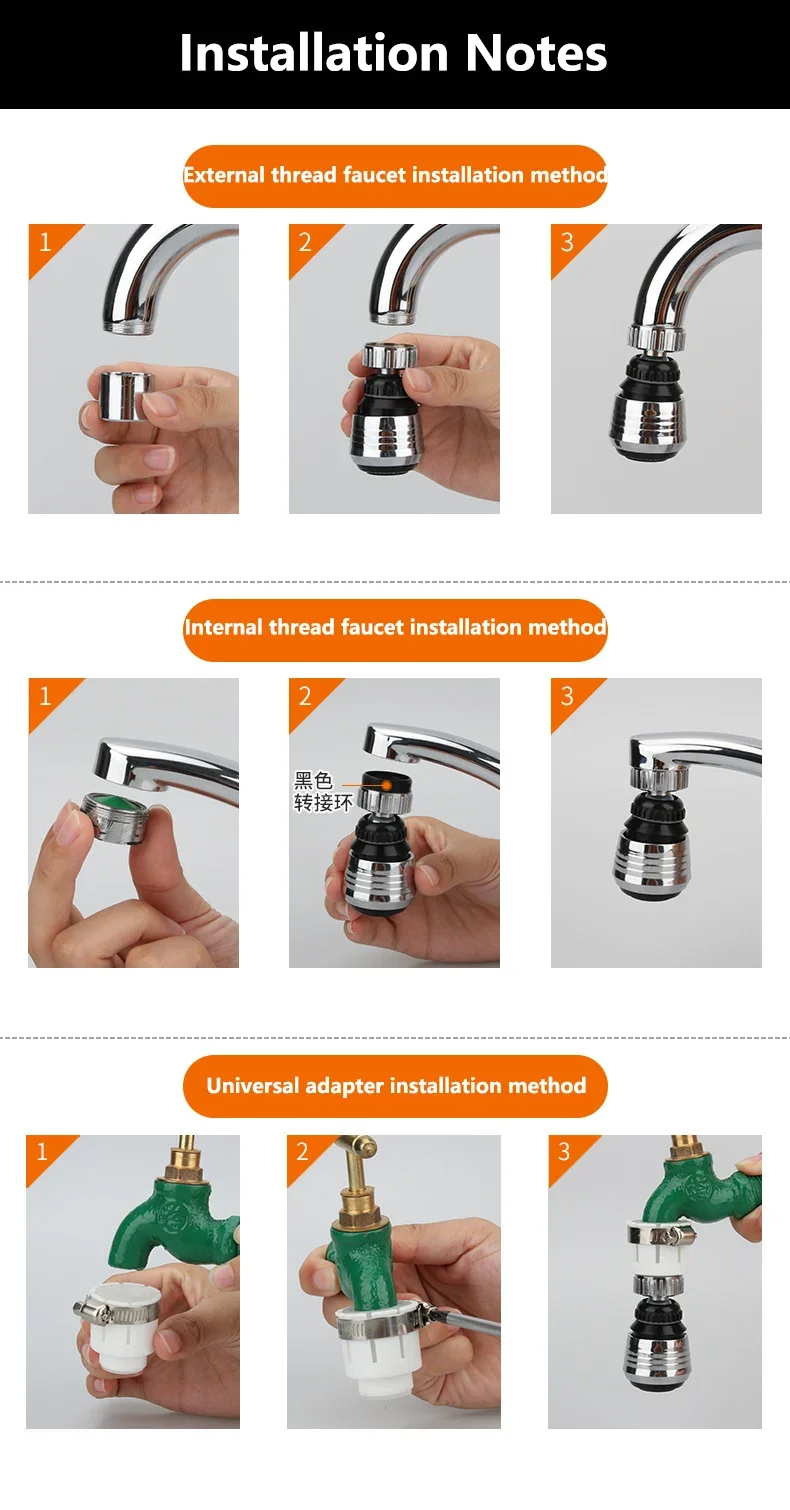 Installation Notes

External thread faucet installation method

1

2

3

Internal thread faucet installation method

1

2

黑色
转接环

3

Universal adapter installation method

1

2

3