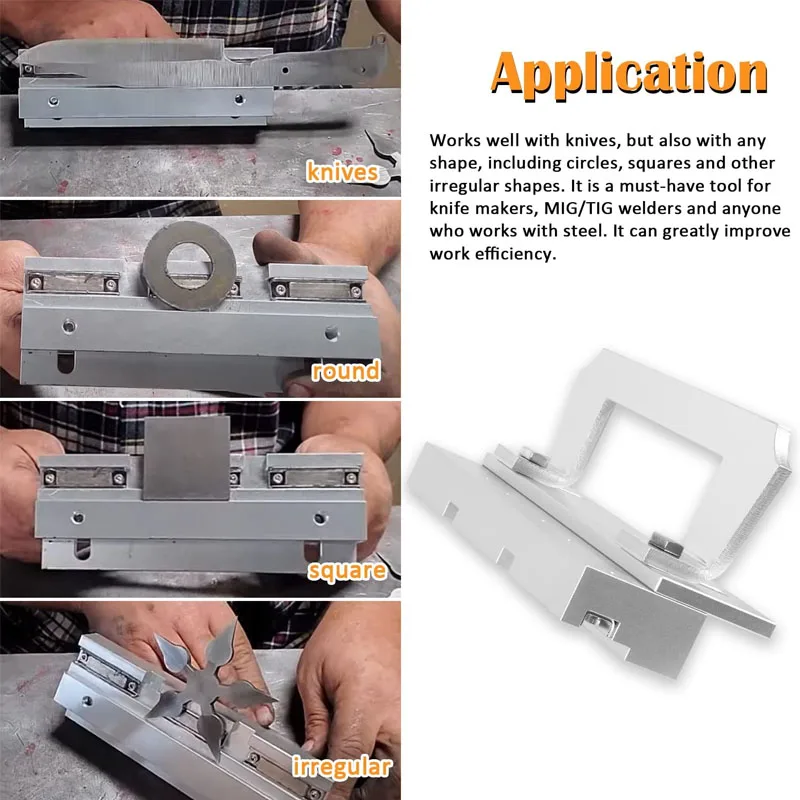 knives

round

square

irregular

Application

Works well with knives, but also with any shape, including circles, squares and other irregular shapes. It is a must-have tool for knife makers, MIG/TIG welders and anyone who works with steel. It can greatly improve work efficiency.