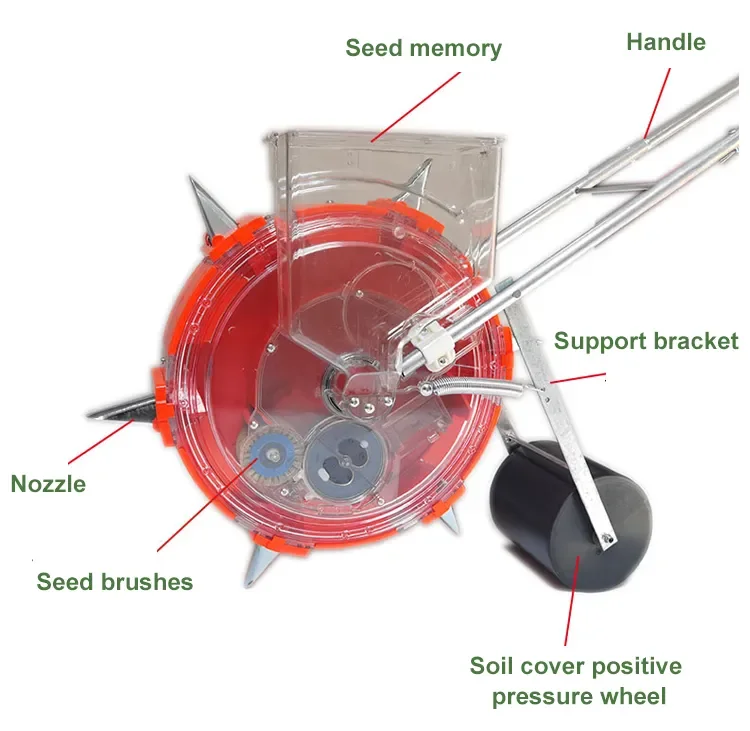 Seed memory

Handle

Support bracket

Nozzle

Seed brushes

Soil cover positive pressure wheel