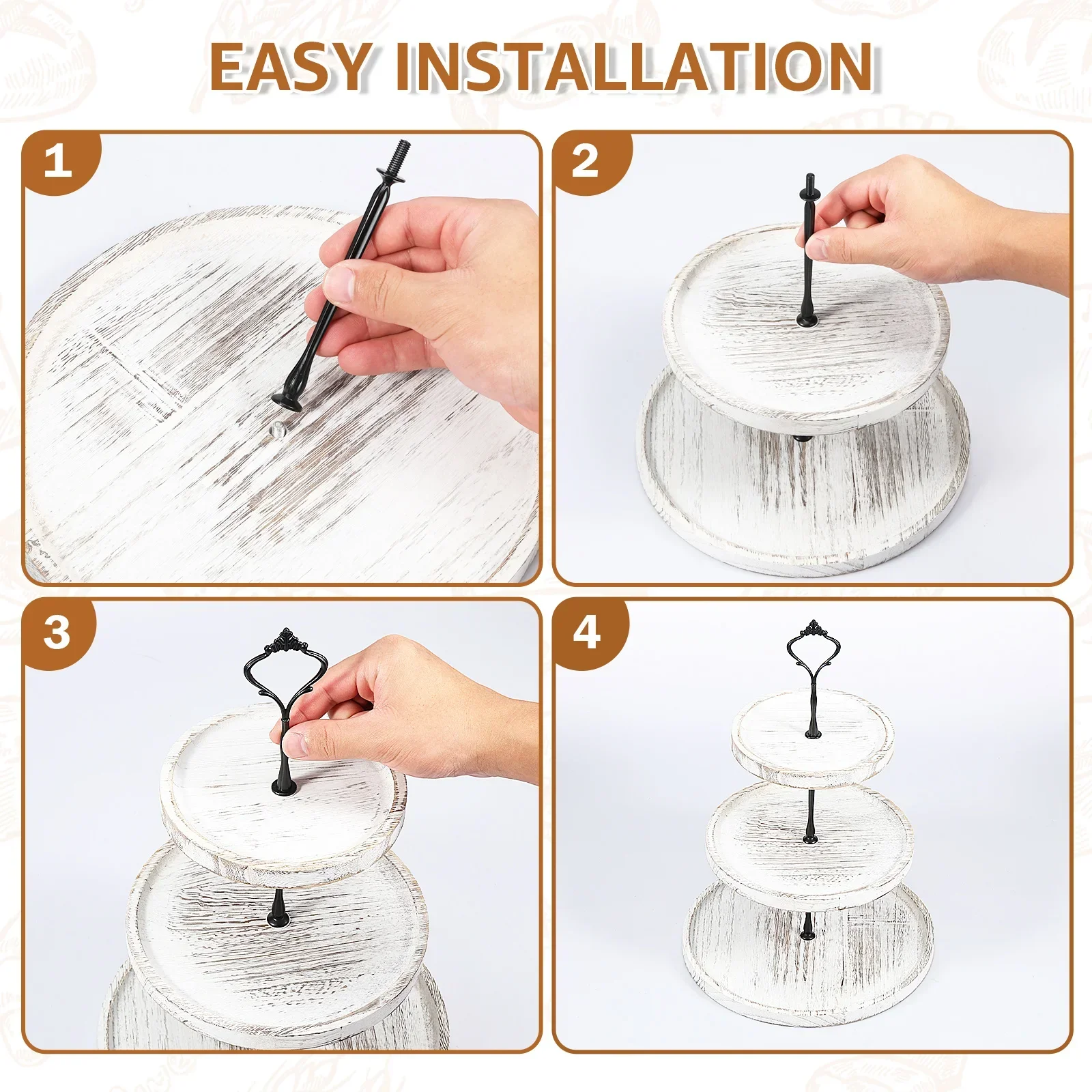 EASY INSTALLATION

1

2

3

4