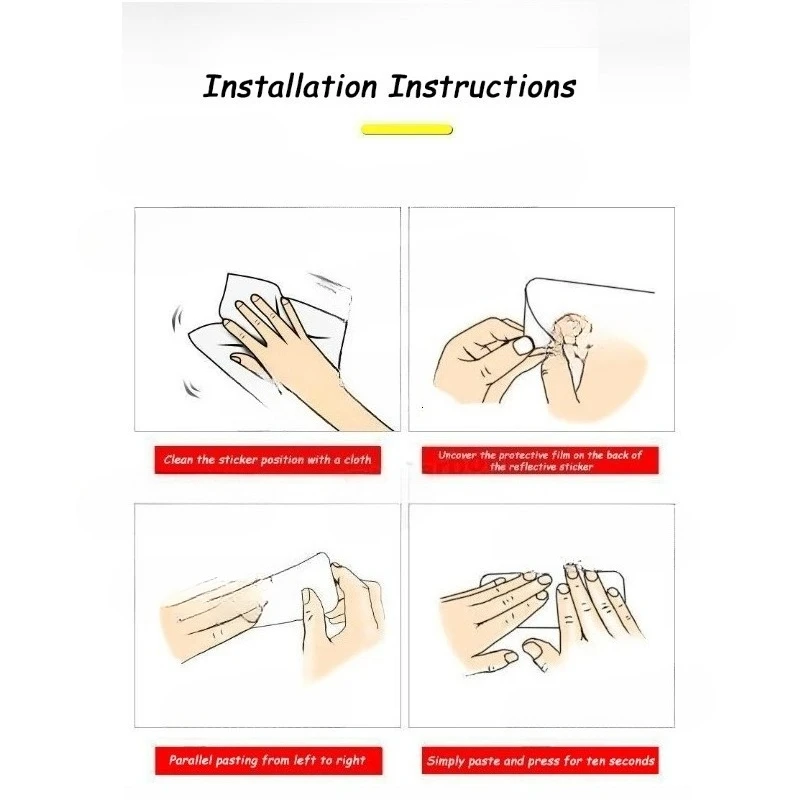 Installation Instructions

Clean the sticker position with a cloth

Uncover the protective film on the back of the reflective sticker

Parallel pasting from left to right

Simply paste and press for ten seconds