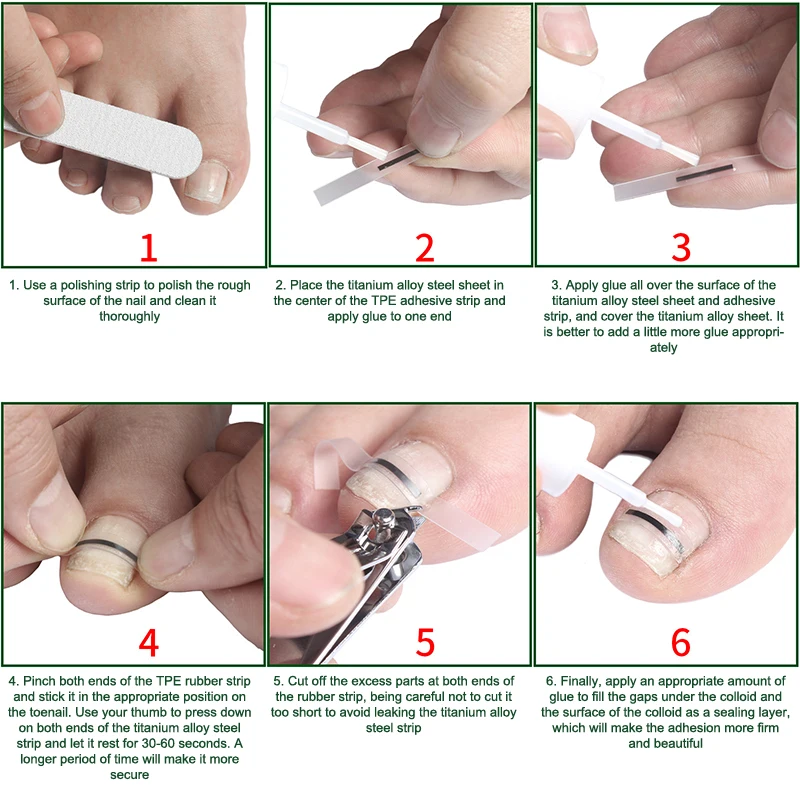 1

1. Use a polishing strip to polish the rough surface of the nail and clean it thoroughly

2

2. Place the titanium alloy steel sheet in the center of the TPE adhesive strip and apply glue to one end

3

3. Apply glue all over the surface of the titanium alloy steel sheet and adhesive strip, and cover the titanium alloy sheet. It is better to add a little more glue appropriately

4

4. Pinch both ends of the TPE rubber strip and stick it in the appropriate position on the toenail. Use your thumb to press down on both ends of the titanium alloy steel strip and let it rest for 30-60 seconds. A longer period of time will make it more secure

5

5. Cut off the excess parts at both ends of the rubber strip, being careful not to cut it too short to avoid leaking the titanium alloy steel strip

6

6. Finally, apply an appropriate amount of glue to fill the gaps under the colloid and the surface of the colloid as a sealing layer, which will make the adhesion more firm and beautiful