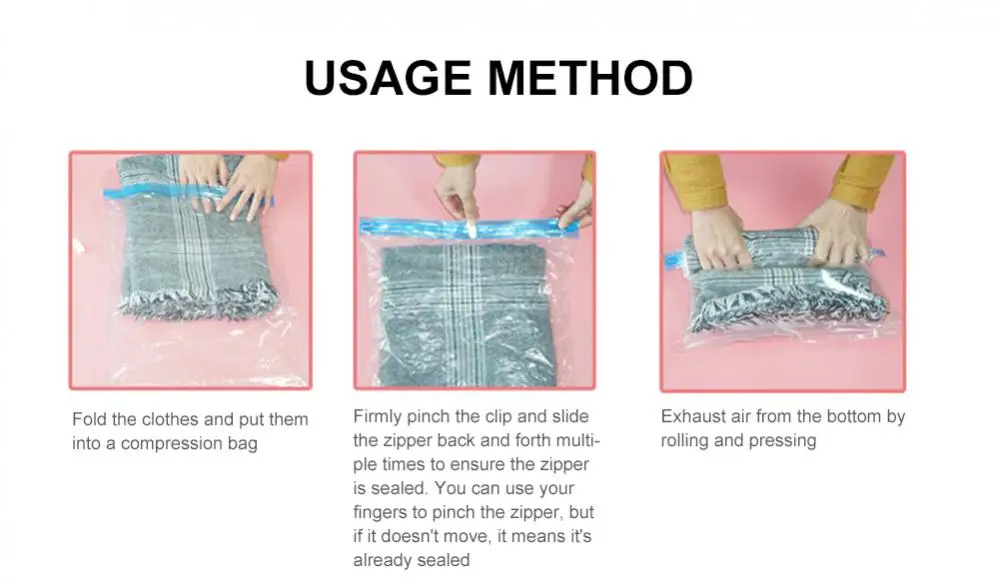 USAGE METHOD

Fold the clothes and put them into a compression bag

Firmly pinch the clip and slide the zipper back and forth multiple times to ensure the zipper is sealed. You can use your fingers to pinch the zipper, but if it doesn't move, it means it's already sealed

Exhaust air from the bottom by rolling and pressing