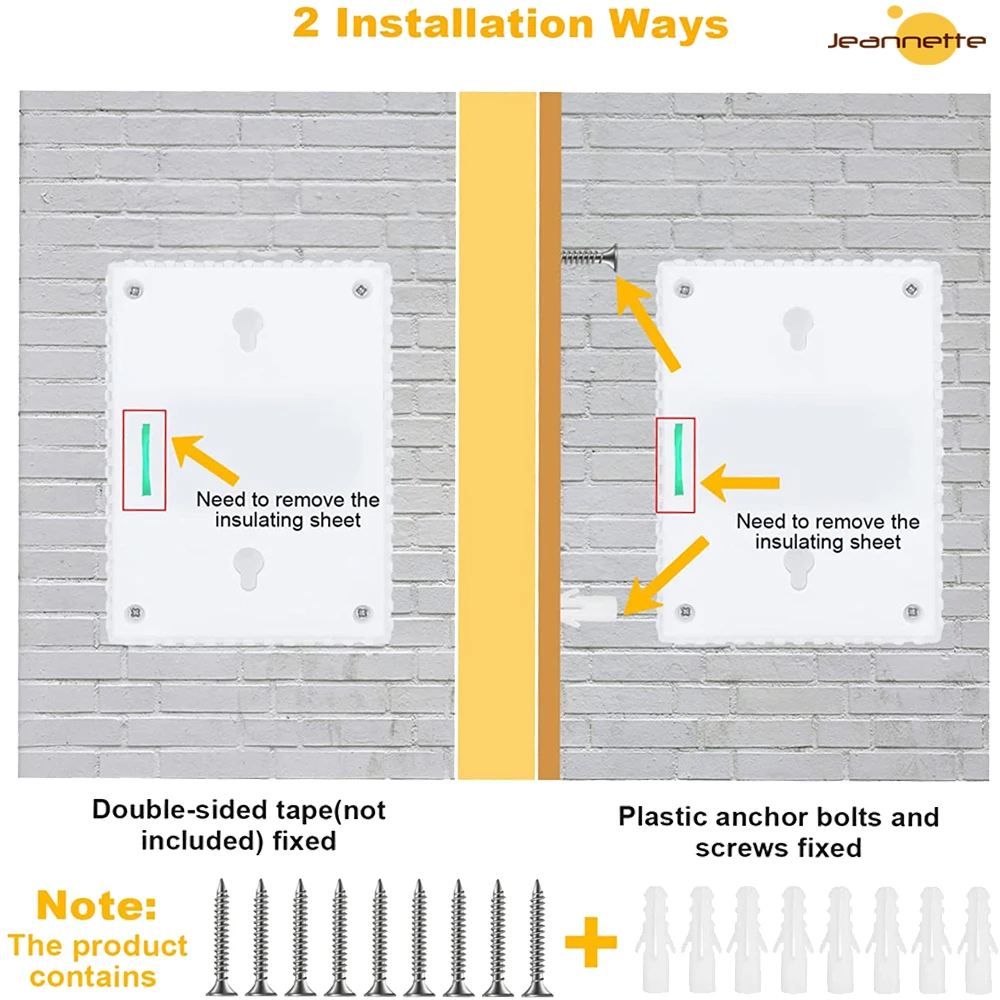 2 Installation Ways

Jeannette

Need to remove the insulating sheet

Need to remove the insulating sheet

Double-sided tape(not included) fixed

Plastic anchor bolts and screws fixed

Note:
The product contains

+