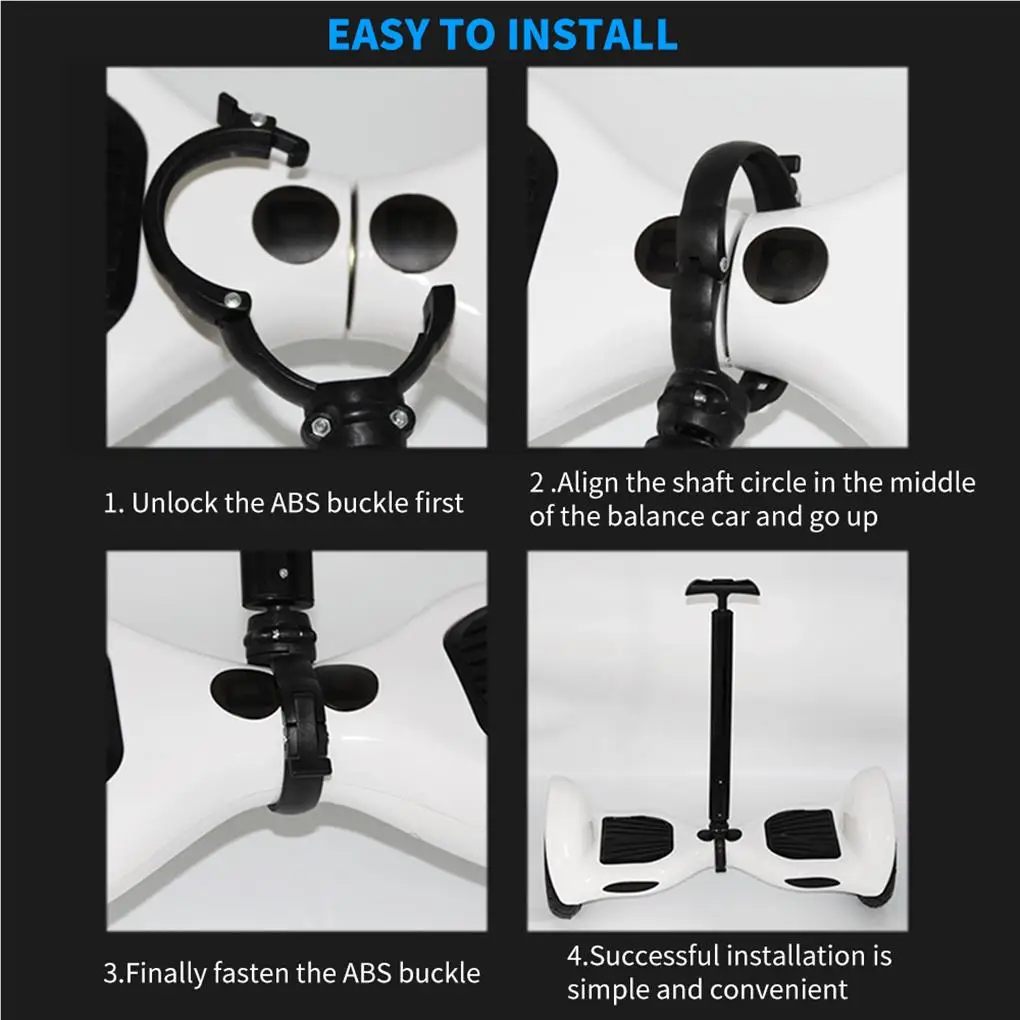 EASY TO INSTALL

1. Unlock the ABS buckle first

2 .Align the shaft circle in the middle of the balance car and go up

3.Finally fasten the ABS buckle

4.Successful installation is simple and convenient