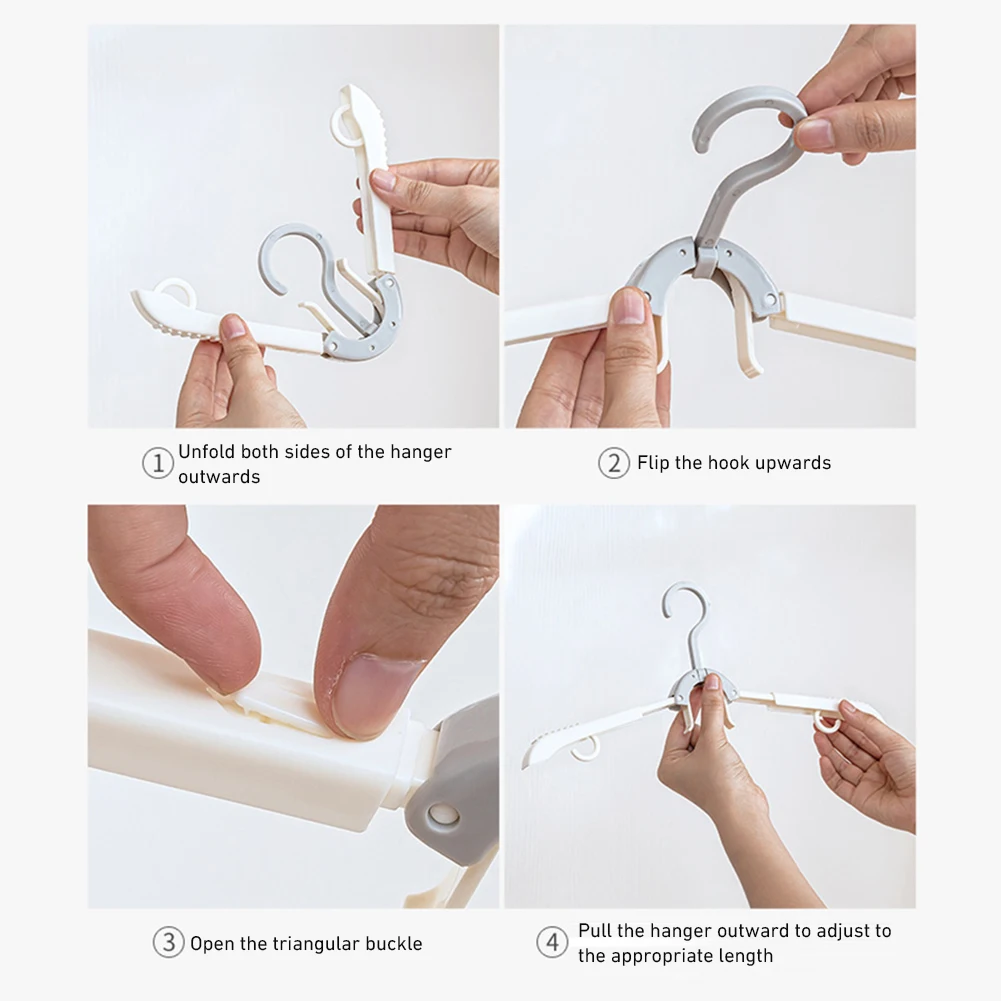 ① Unfold both sides of the hanger outwards

② Flip the hook upwards

③ Open the triangular buckle

④ Pull the hanger outward to adjust to the appropriate length