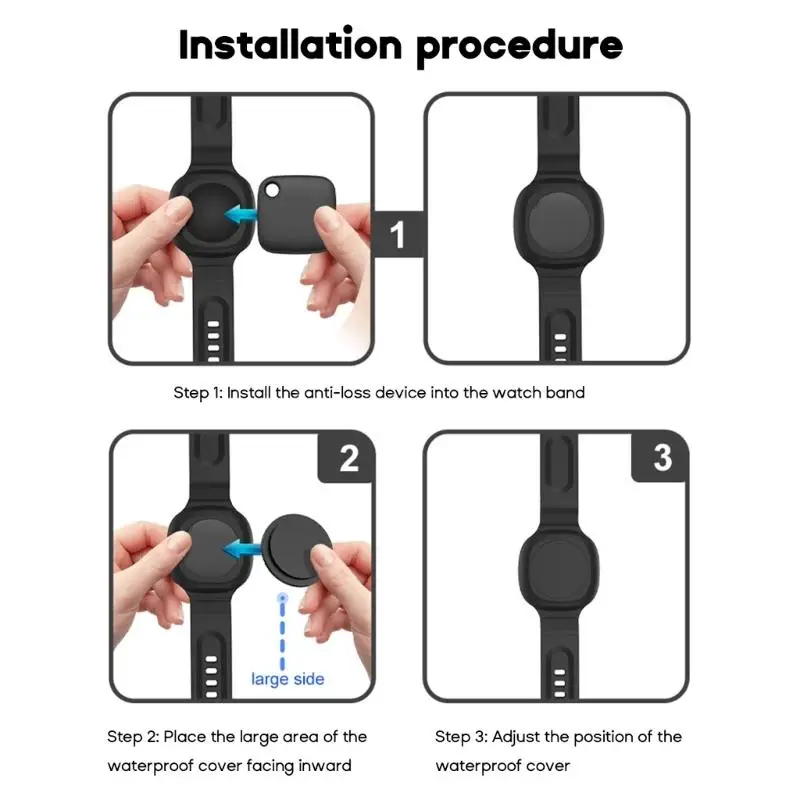 Installation procedure

1

Step 1: Install the anti-loss device into the watch band

2

large side

3

Step 2: Place the large area of the waterproof cover facing inward

Step 3: Adjust the position of the waterproof cover