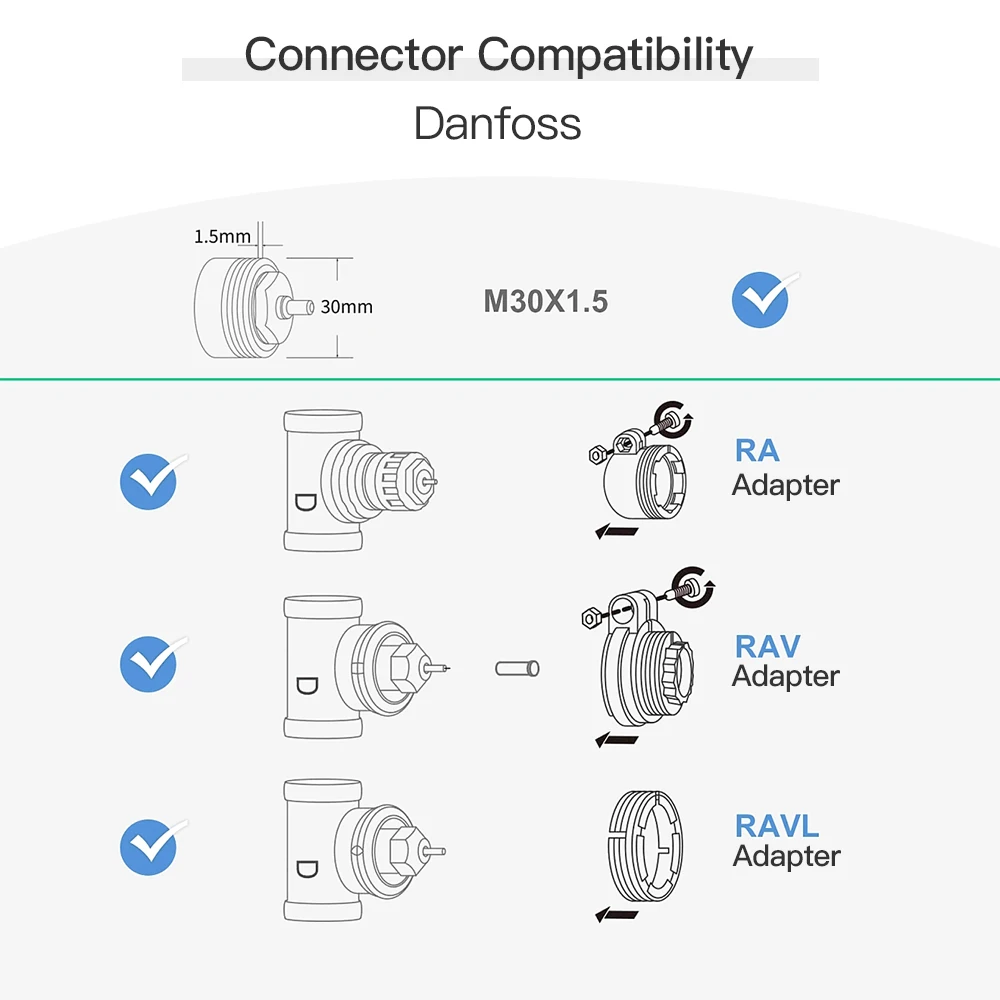 Connector Compatibility

Danfoss

1.5mm

30mm

M30X1.5

D

RA
Adapter

D

RAV
Adapter

D

RAVL
Adapter