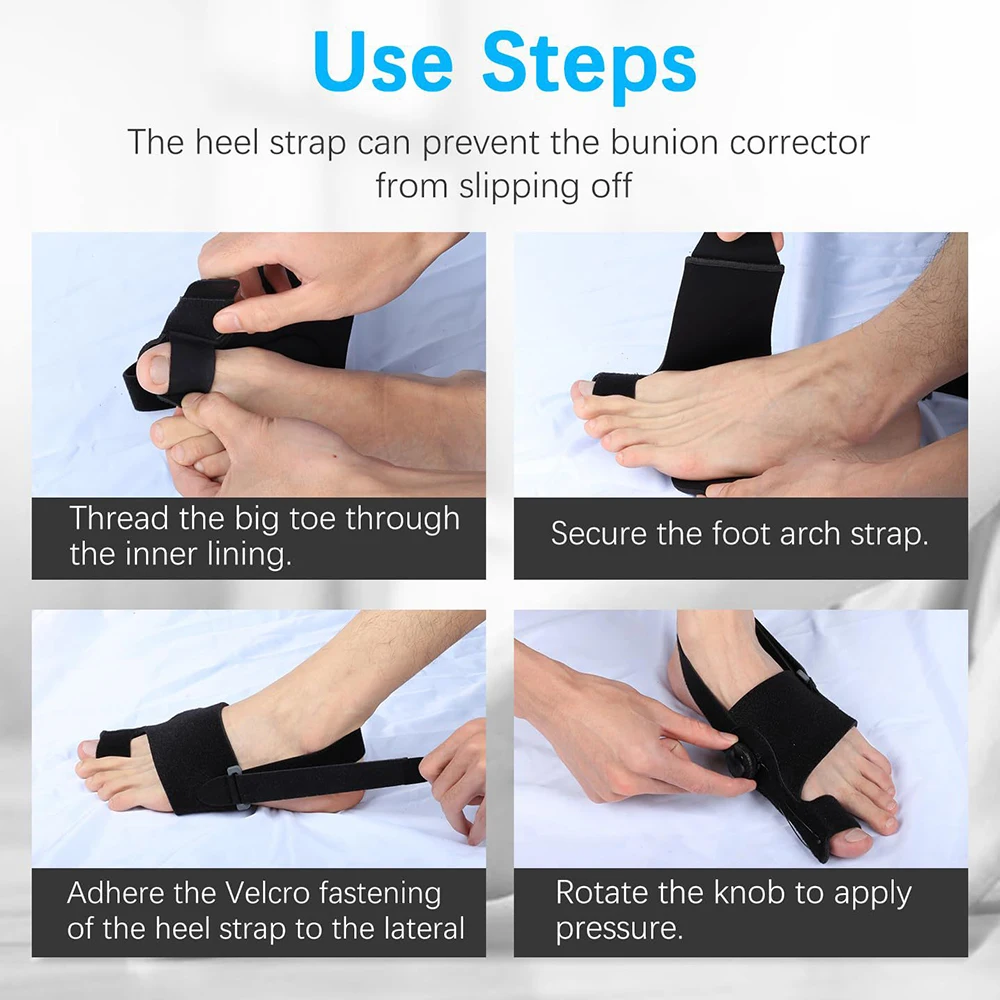 Use Steps

The heel strap can prevent the bunion corrector from slipping off

Thread the big toe through the inner lining.

Secure the foot arch strap.

Adhere the Velcro fastening of the heel strap to the lateral

Rotate the knob to apply pressure.