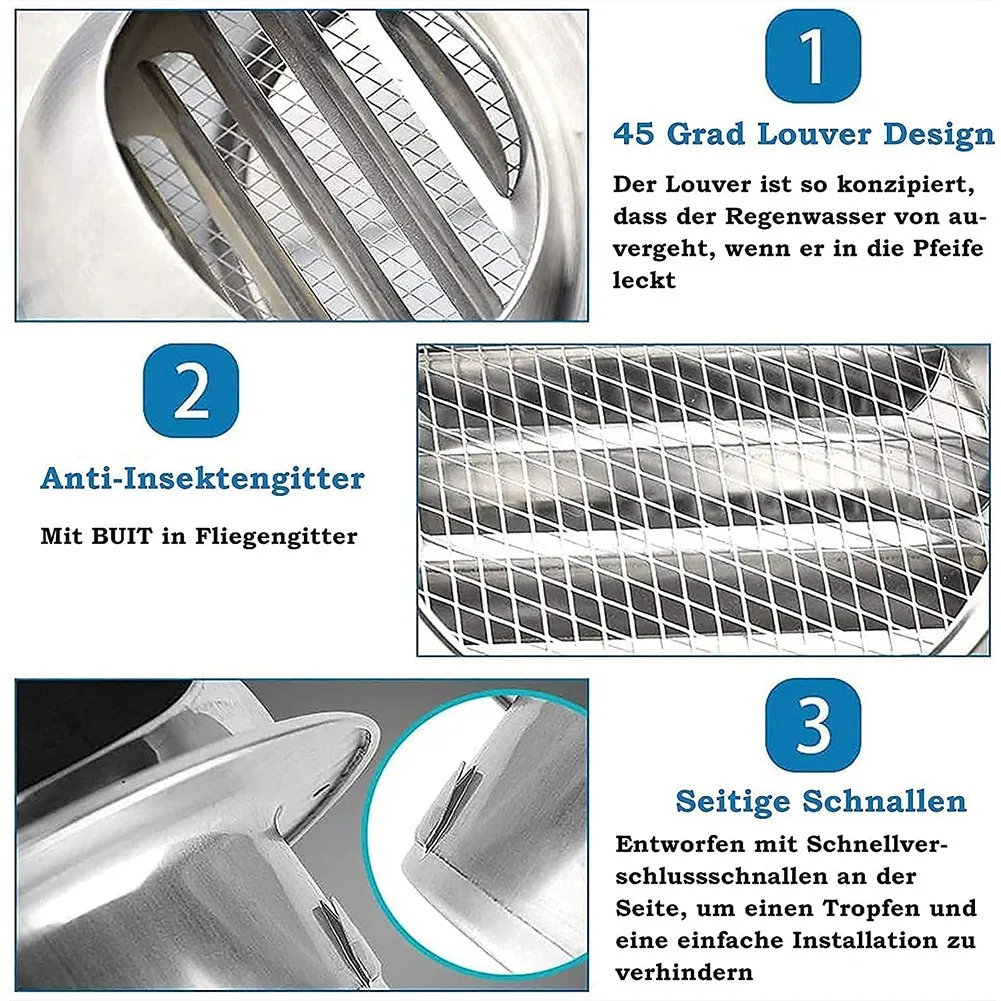 1

45 Grad Louver Design

Der Louver ist so konzipiert, dass der Regenwasser von auvergeht, wenn er in die Pfeife leckt

2

Anti-Insektengitter

Mit BUIT in Fliegengitter

3

Seitige Schnallen

Entworfen mit Schnellverschlussschnallen an der Seite, um einen Tropfen und eine einfache Installation zu verhindern