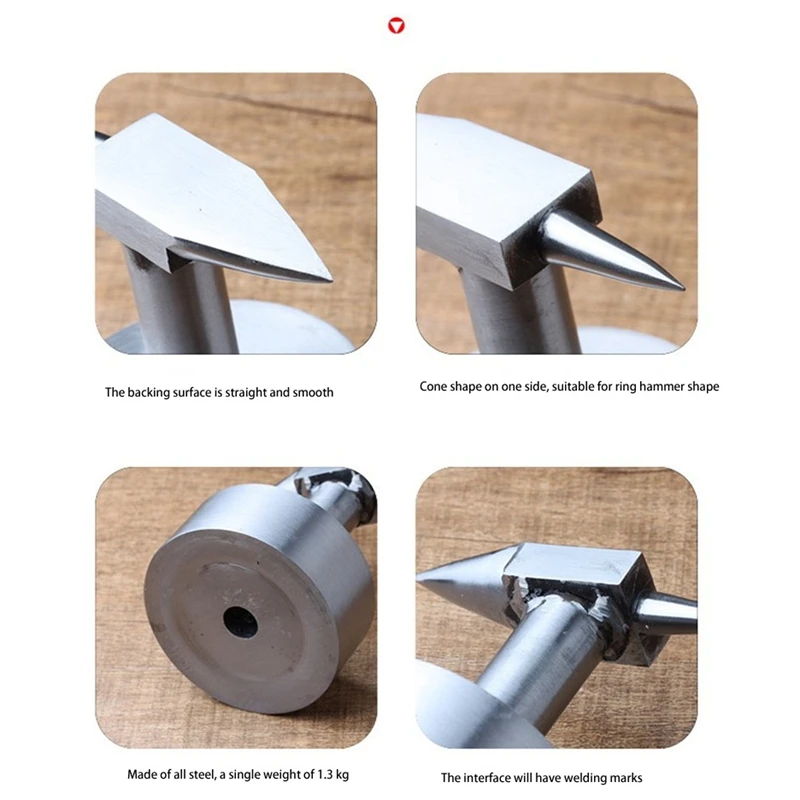 The backing surface is straight and smooth

Cone shape on one side, suitable for ring hammer shape

Made of all steel, a single weight of 1.3 kg

The interface will have welding marks