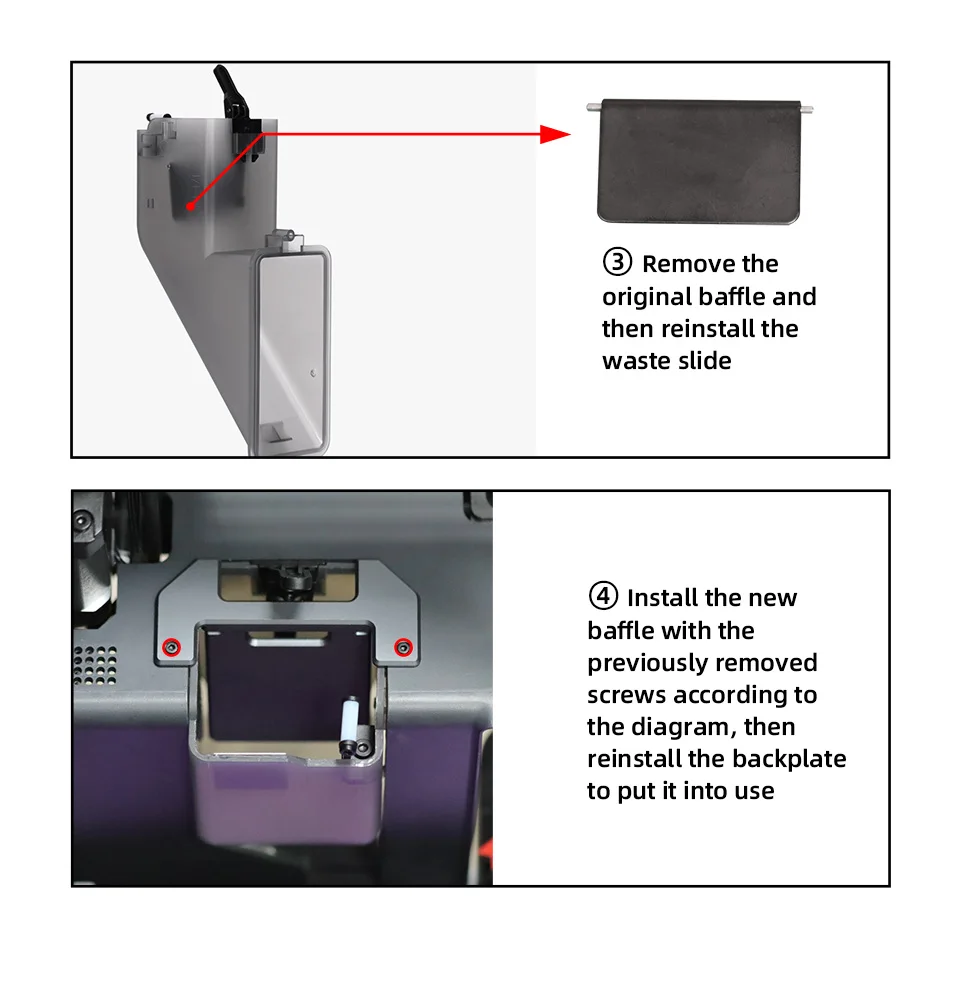 ③ Remove the original baffle and then reinstall the waste slide

④ Install the new baffle with the previously removed screws according to the diagram, then reinstall the backplate to put it into use