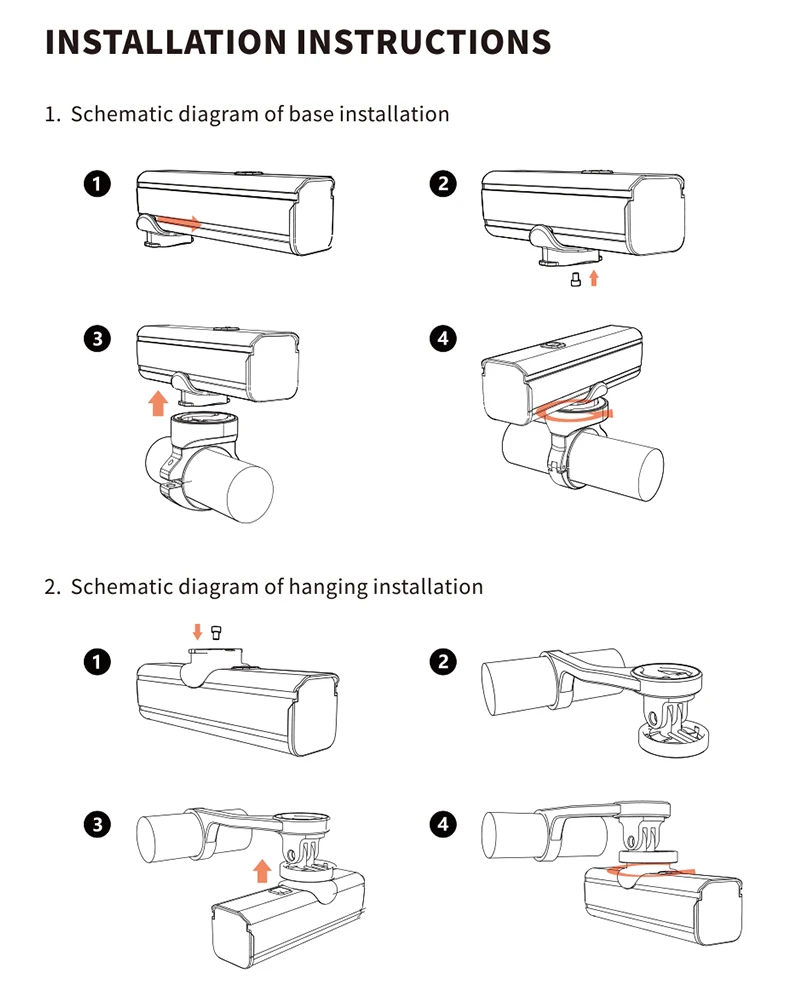 INSTALLATION INSTRUCTIONS

1. Schematic diagram of base installation

1

2

3

4

2. Schematic diagram of hanging installation

1

2

3

4