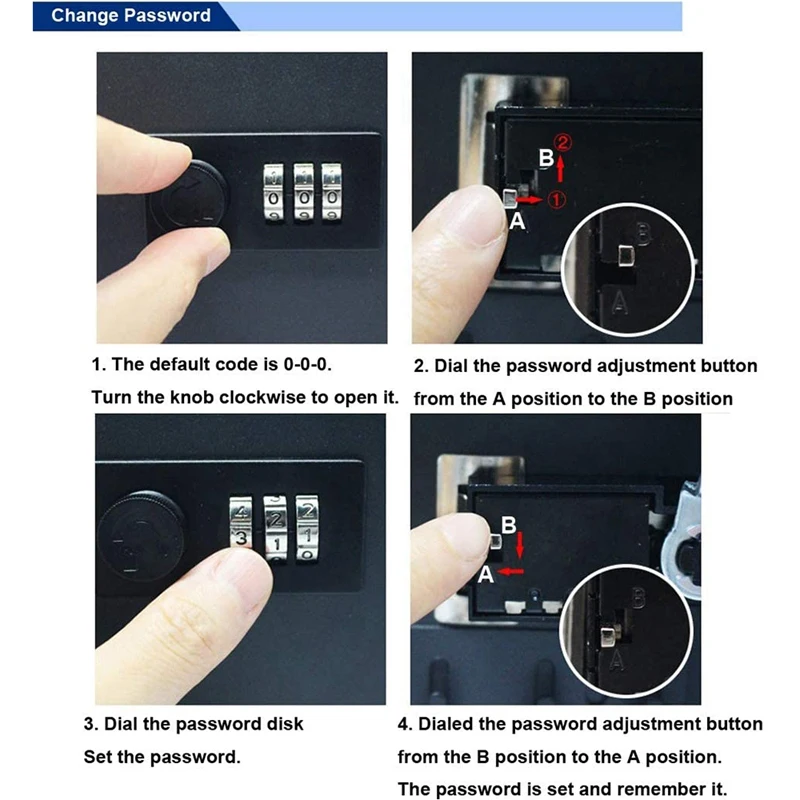 Change Password

0 0 0

B ② ①
A

B
A

1. The default code is 0-0-0.
Turn the knob clockwise to open it.

2. Dial the password adjustment button from the A position to the B position

4 2 2
3 1 1

B
A

B
A

3. Dial the password disk
Set the password.

4. Dialed the password adjustment button from the B position to the A position.
The password is set and remember it.