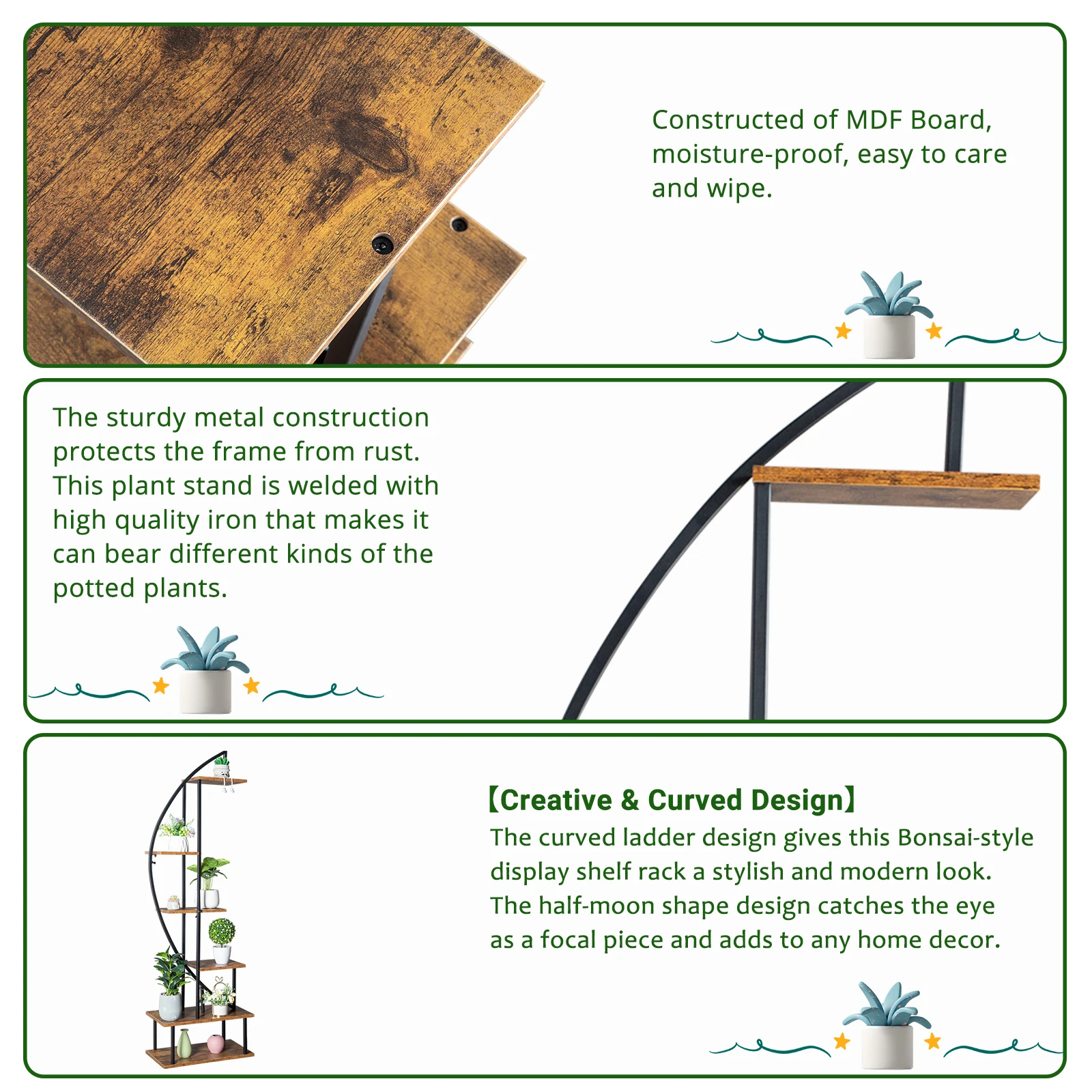 Constructed of MDF Board, moisture-proof, easy to care and wipe.

The sturdy metal construction protects the frame from rust. This plant stand is welded with high quality iron that makes it can bear different kinds of the potted plants.

【Creative & Curved Design】
The curved ladder design gives this Bonsai-style display shelf rack a stylish and modern look. The half-moon shape design catches the eye as a focal piece and adds to any home decor.