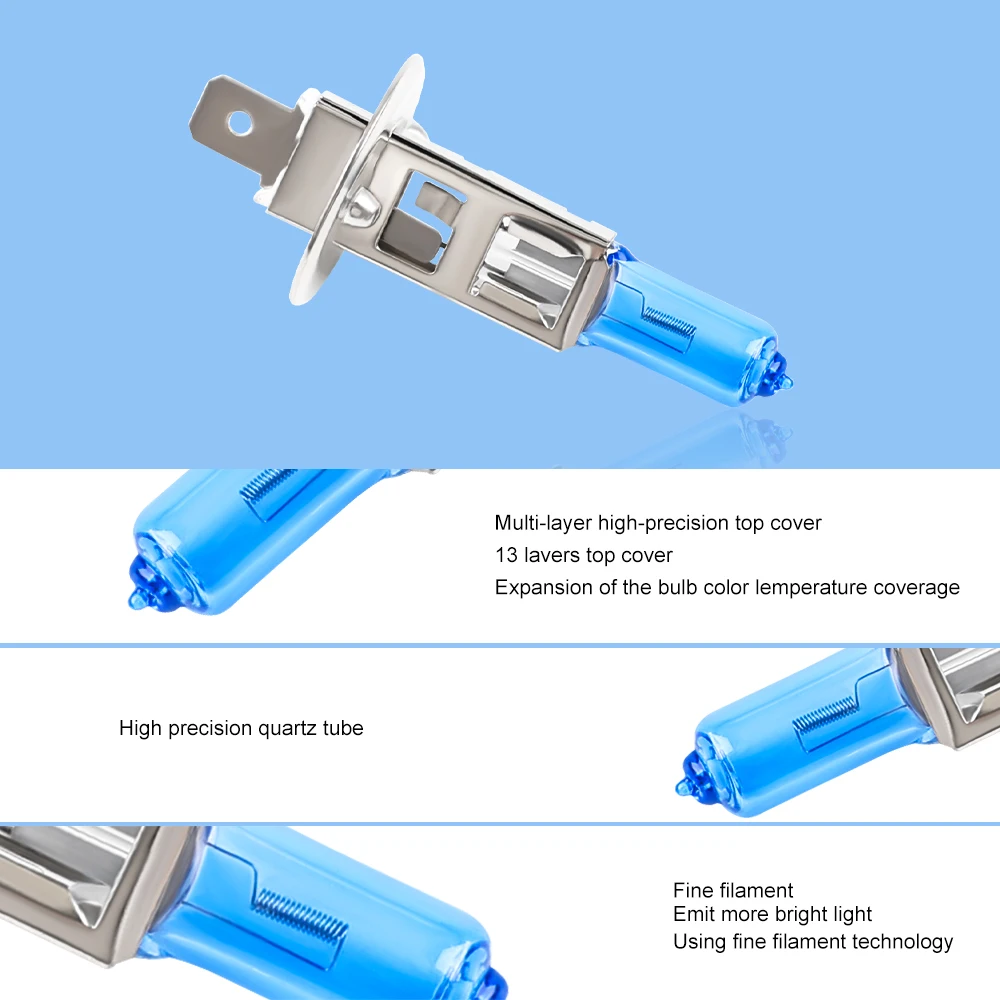 Multi-layer high-precision top cover
13 lavers top cover
Expansion of the bulb color lemperature coverage

High precision quartz tube

Fine filament
Emit more bright light
Using fine filament technology