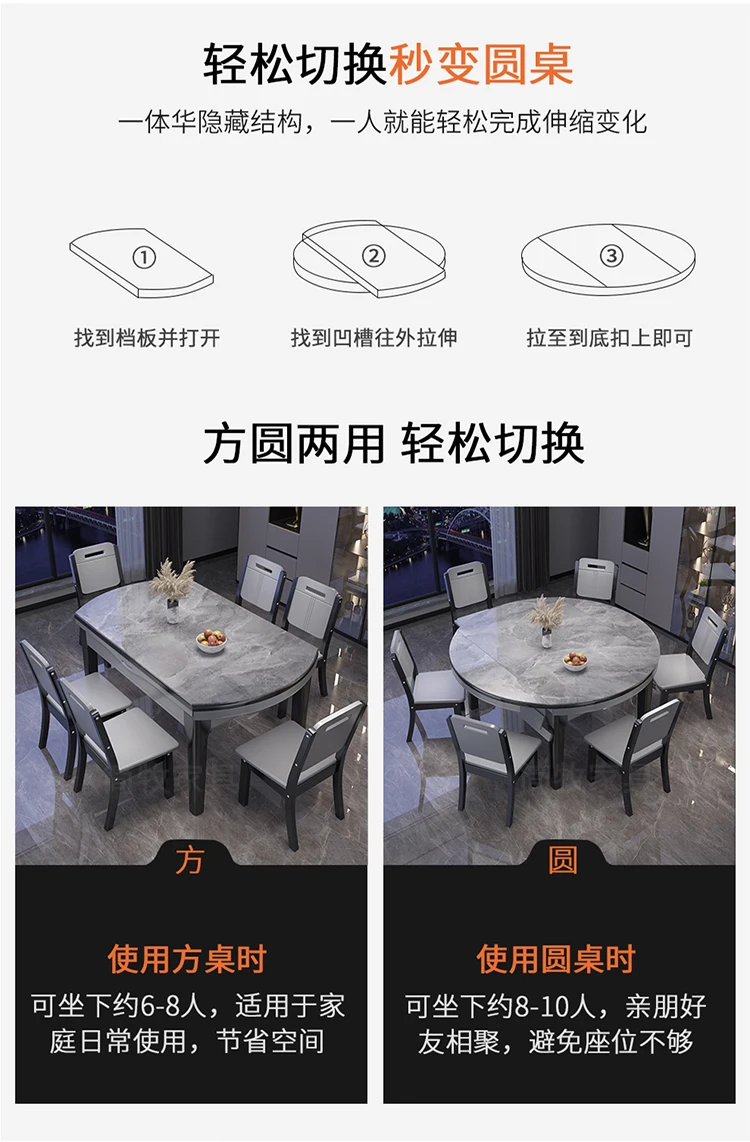 轻松切换秒变圆桌

一体华隐藏结构，一人就能轻松完成伸缩变化

①
找到档板并打开

②
找到凹槽往外拉伸

③
拉至到底扣上即可

方圆两用 轻松切换

方

使用方桌时

可坐下约6-8人，适用于家庭日常使用，节省空间

圆

使用圆桌时

可坐下约8-10人，亲朋好友相聚，避免座位不够