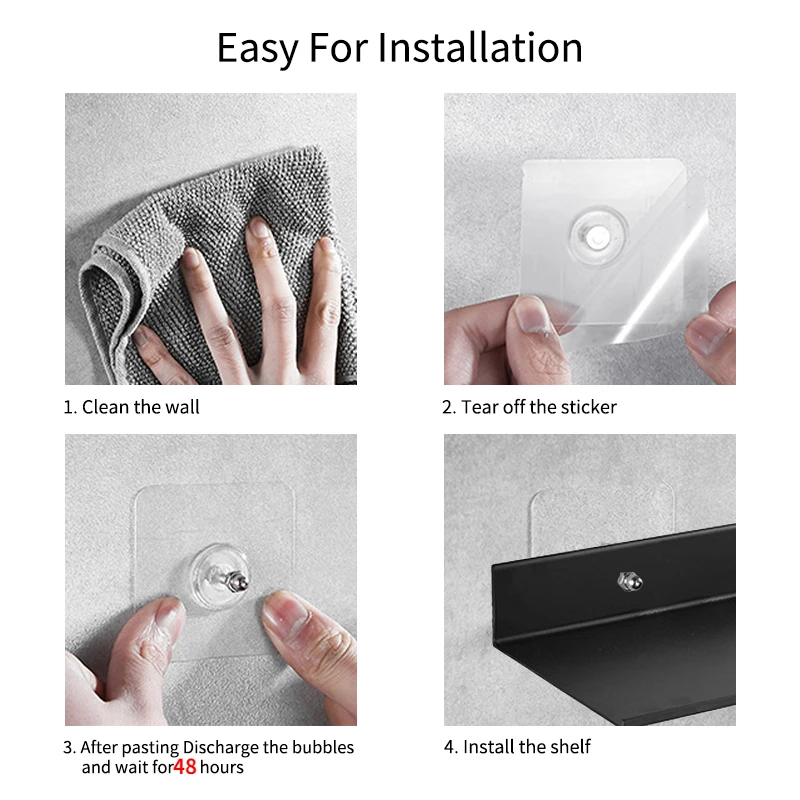 Easy For Installation

1. Clean the wall

2. Tear off the sticker

3. After pasting Discharge the bubbles and wait for48 hours

4. Install the shelf