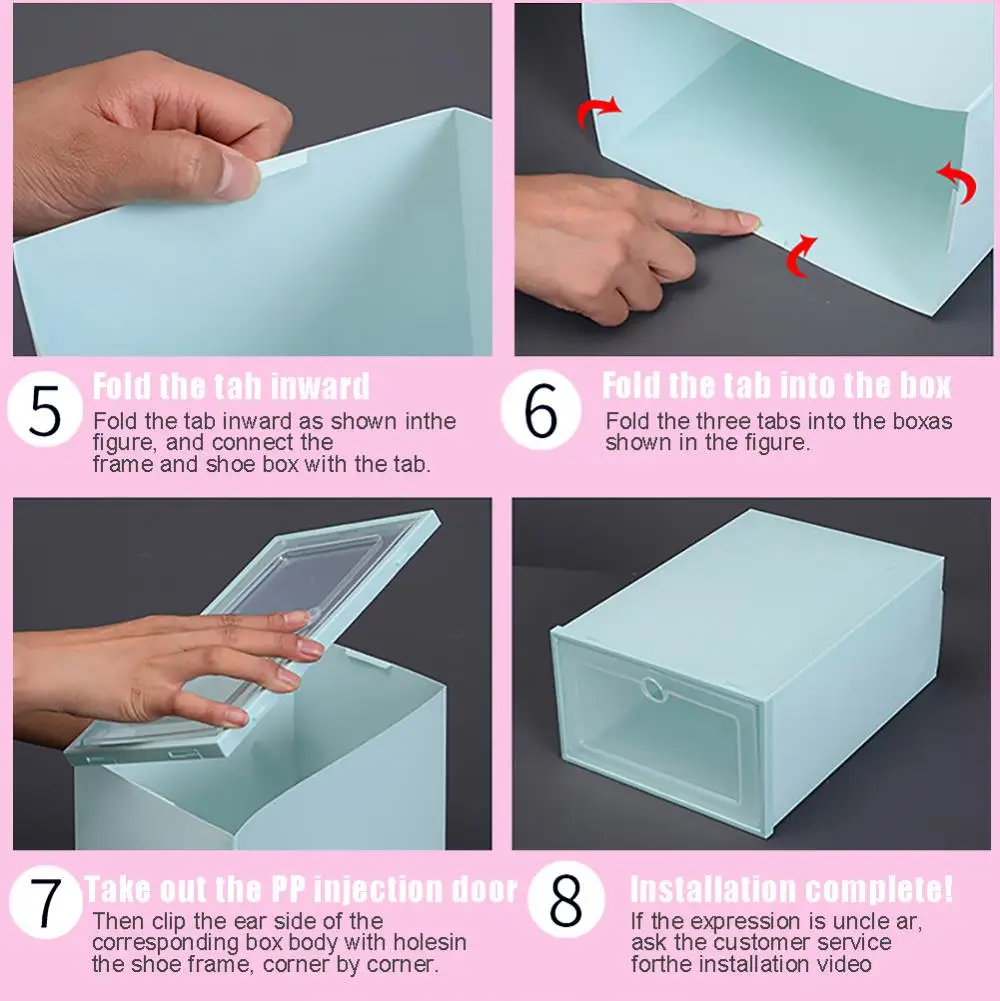 5 Fold the tab inward
Fold the tab inward as shown inthe figure, and connect the frame and shoe box with the tab.

6 Fold the tab into the box
Fold the three tabs into the boxas shown in the figure.

7 Take out the PP injection door
Then clip the ear side of the corresponding box body with holesin the shoe frame, corner by corner.

8 Installation complete!
If the expression is uncle ar, ask the customer service forthe installation video