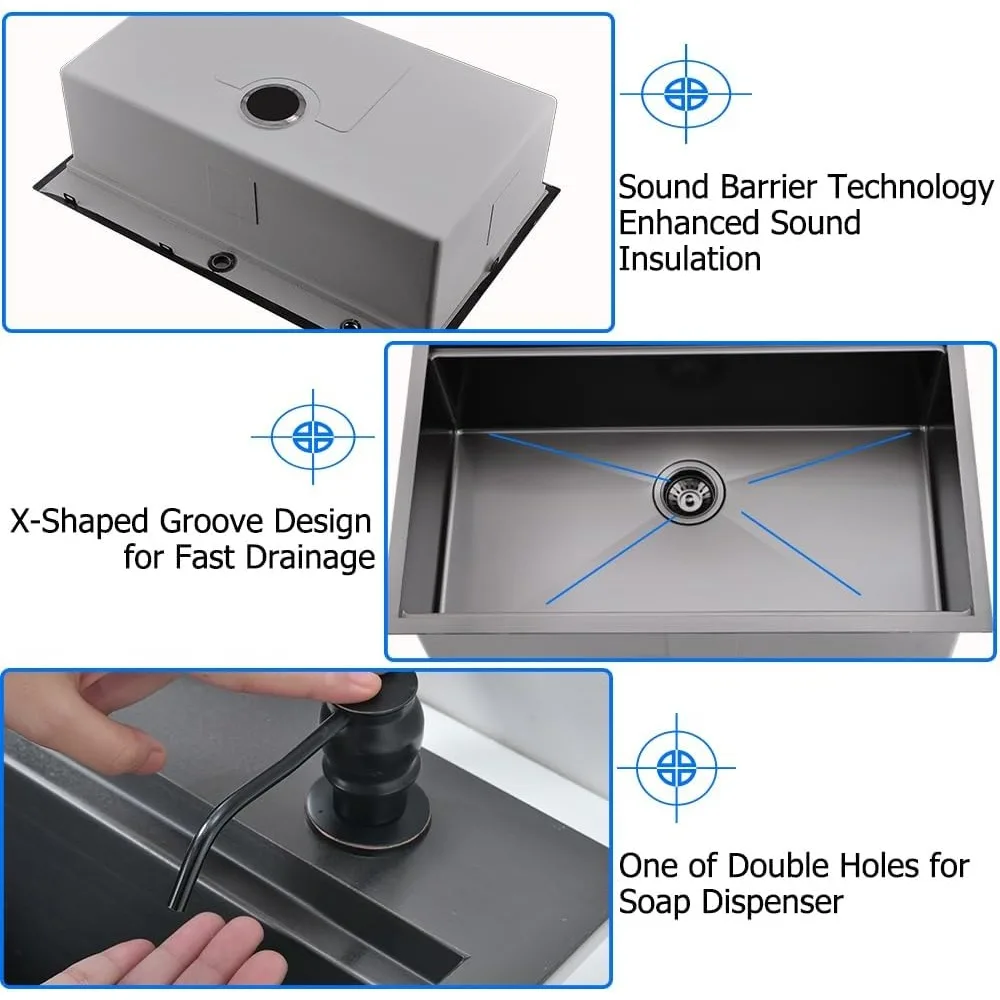 Sound Barrier Technology Enhanced Sound Insulation

X-Shaped Groove Design for Fast Drainage

One of Double Holes for Soap Dispenser