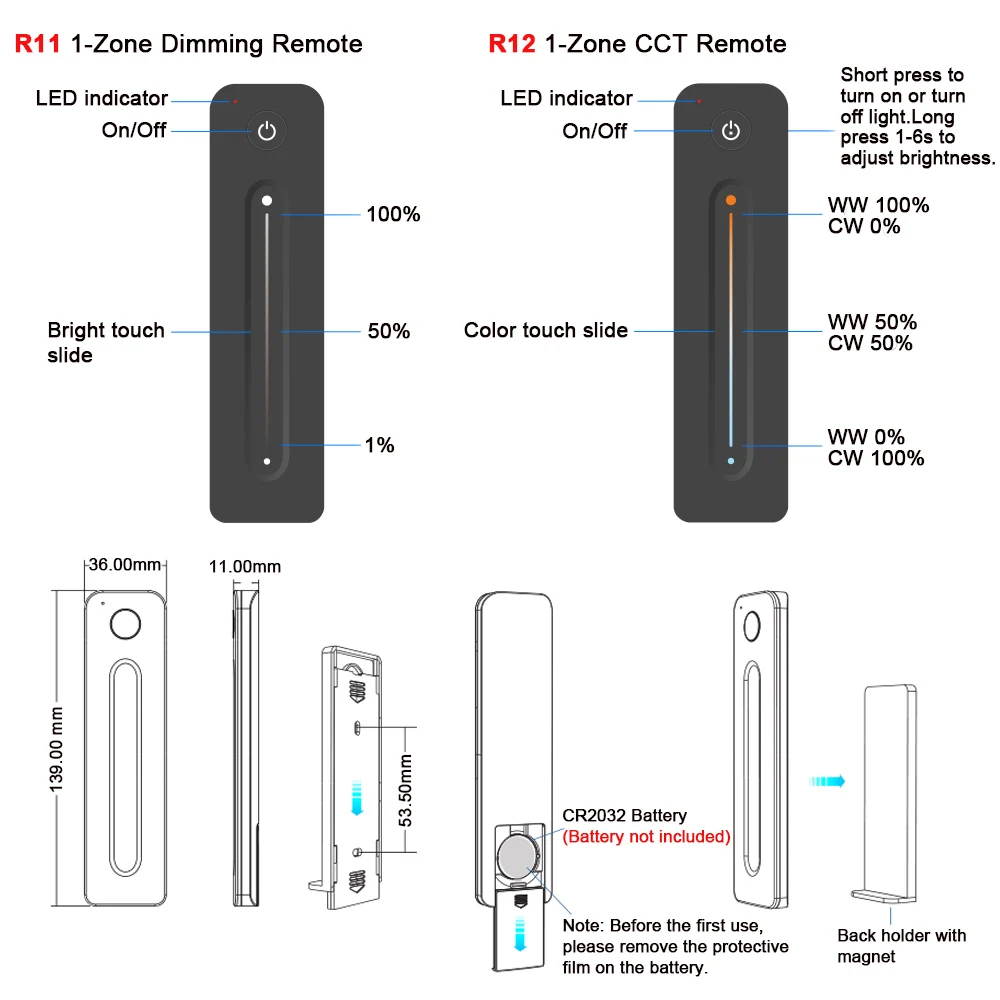 R11 1-Zone Dimming Remote

LED indicator
On/Off
100%
Bright touch slide
50%
1%

R12 1-Zone CCT Remote

LED indicator
On/Off
Short press to turn on or turn off light.Long press 1-6s to adjust brightness.
WW 100%
CW 0%
Color touch slide
WW 50%
CW 50%
WW 0%
CW 100%

36.00mm
11.00mm
139.00 mm
53.50mm

CR2032 Battery
(Battery not included)
Note: Before the first use, please remove the protective film on the battery.
Back holder with magnet