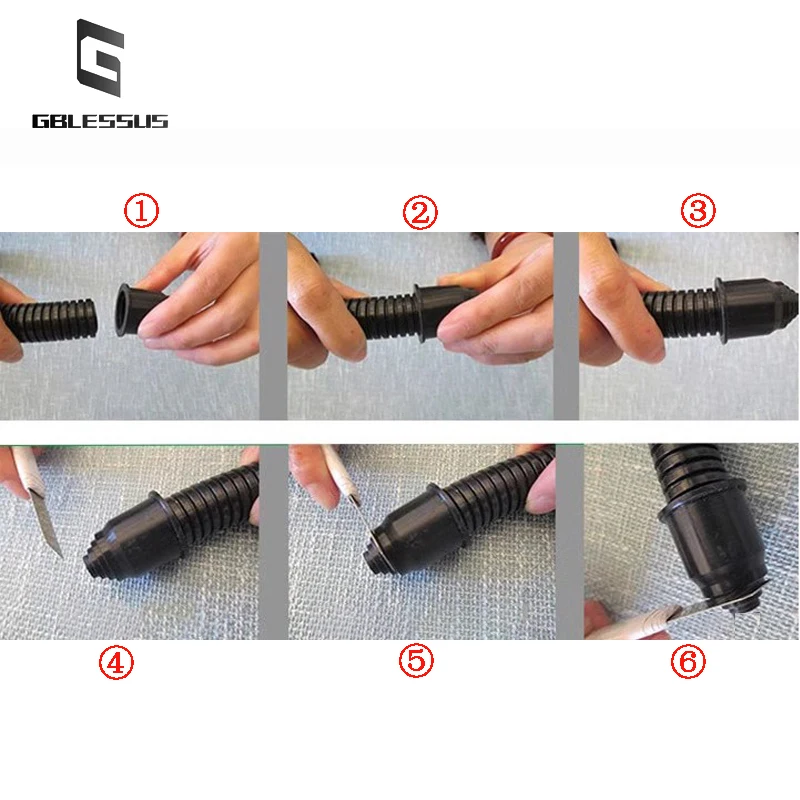 GBLESSUS

①

②

③

④

⑤

⑥