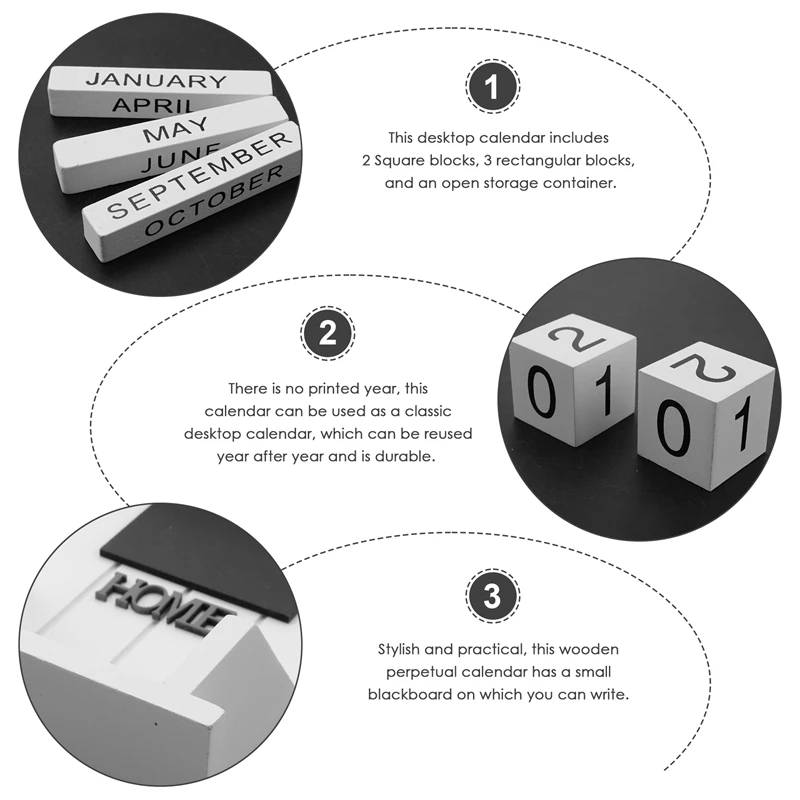 JANUARY
APRIL
MAY
JUNE
SEPTEMBER
OCTOBER

1

This desktop calendar includes 2 Square blocks, 3 rectangular blocks, and an open storage container.

2

There is no printed year, this calendar can be used as a classic desktop calendar, which can be reused year after year and is durable.

2
0 1
2
0 1

HOME

3

Stylish and practical, this wooden perpetual calendar has a small blackboard on which you can write.