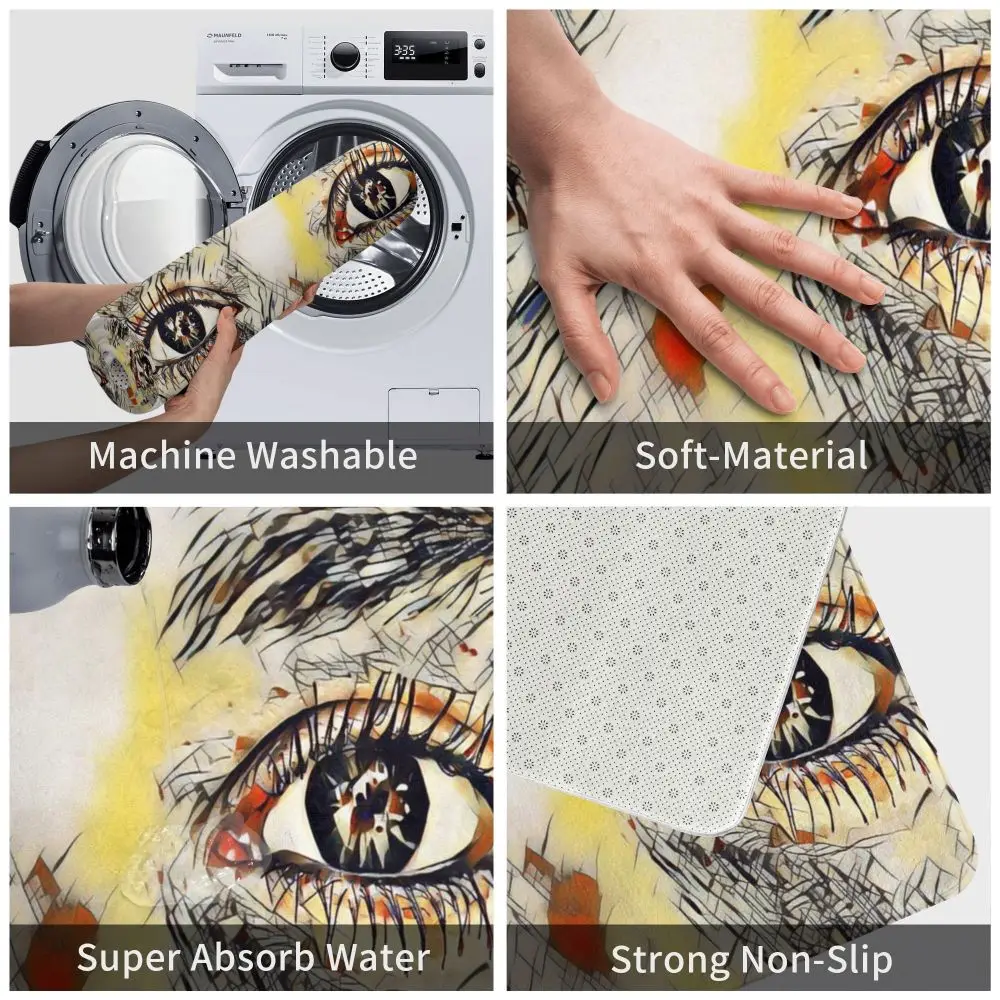 MAUNFELD

3:35

Machine Washable

Soft-Material

Super Absorb Water

Strong Non-Slip