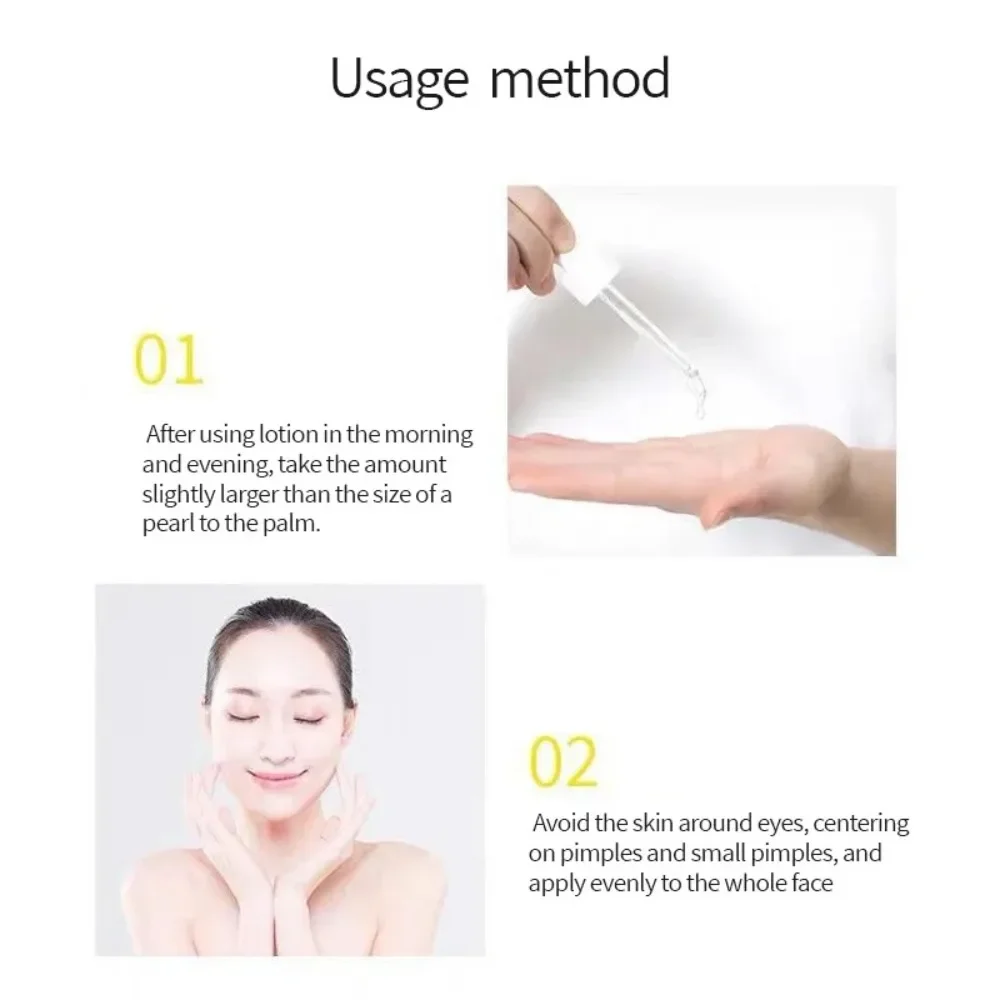 Usage method

01

After using lotion in the morning and evening, take the amount slightly larger than the size of a pearl to the palm.

02

Avoid the skin around eyes, centering on pimples and small pimples, and apply evenly to the whole face