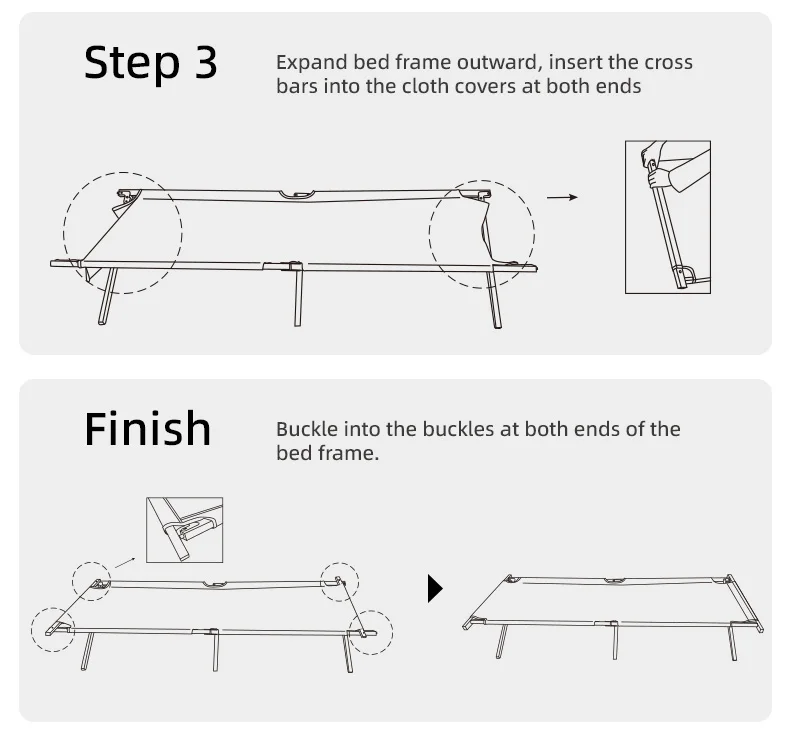 Step 3

Expand bed frame outward, insert the cross bars into the cloth covers at both ends

Finish

Buckle into the buckles at both ends of the bed frame.