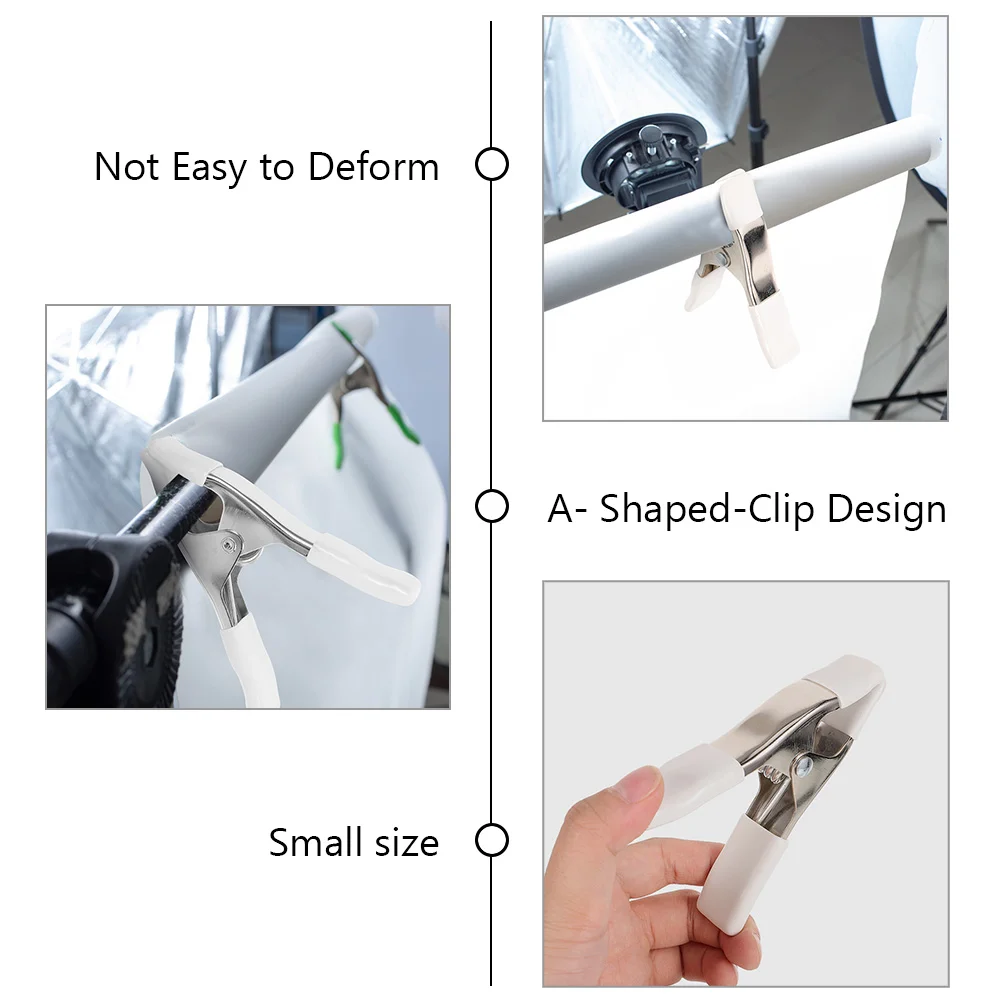 Not Easy to Deform

A- Shaped-Clip Design

Small size