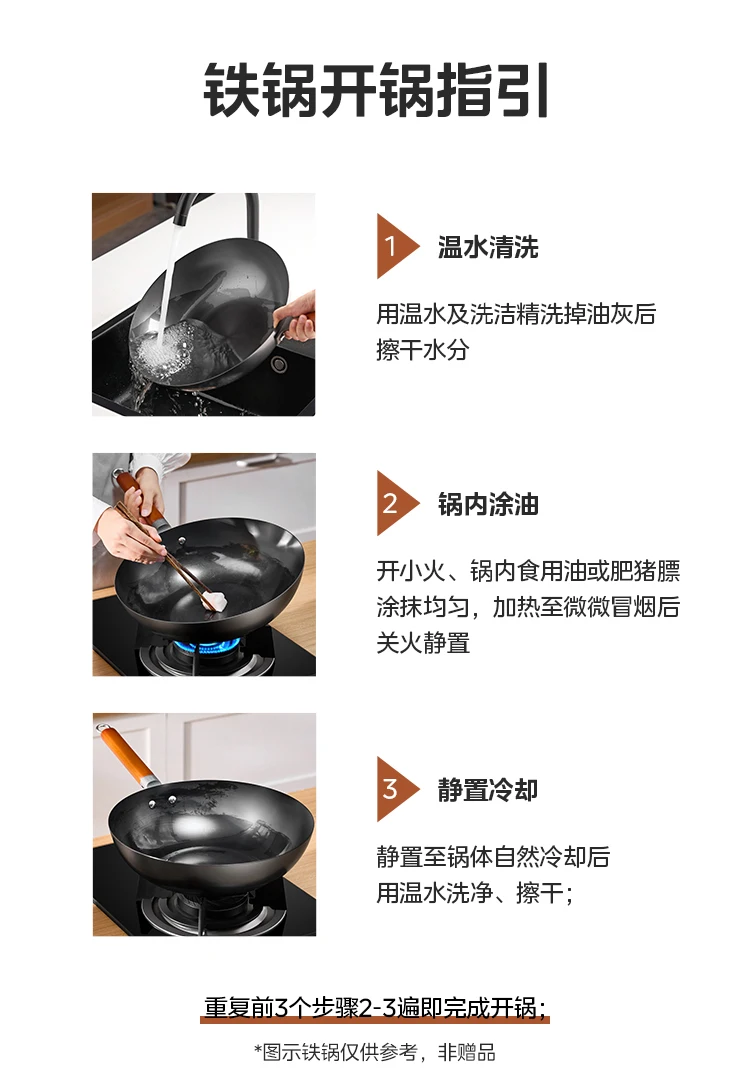 铁锅开锅指引

1 温水清洗

用温水及洗洁精洗掉油灰后擦干水分

2 锅内涂油

开小火、锅内食用油或肥猪膘涂抹均匀，加热至微微冒烟后关火静置

3 静置冷却

静置至锅体自然冷却后用温水洗净、擦干；

重复前3个步骤2-3遍即完成开锅；

*图示铁锅仅供参考，非赠品