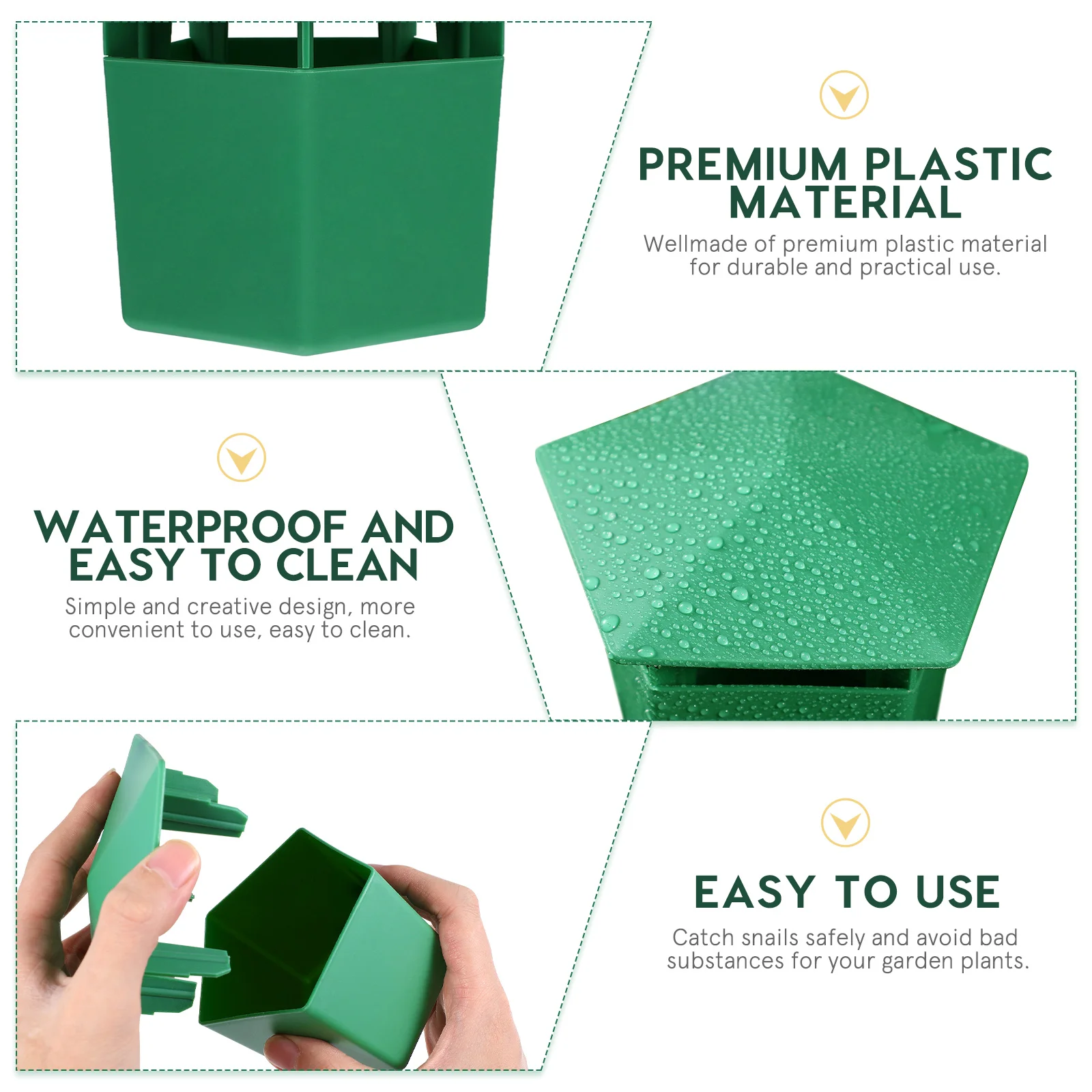 PREMIUM PLASTIC MATERIAL

Wellmade of premium plastic material for durable and practical use.

WATERPROOF AND EASY TO CLEAN

Simple and creative design, more convenient to use, easy to clean.

EASY TO USE

Catch snails safely and avoid bad substances for your garden plants.