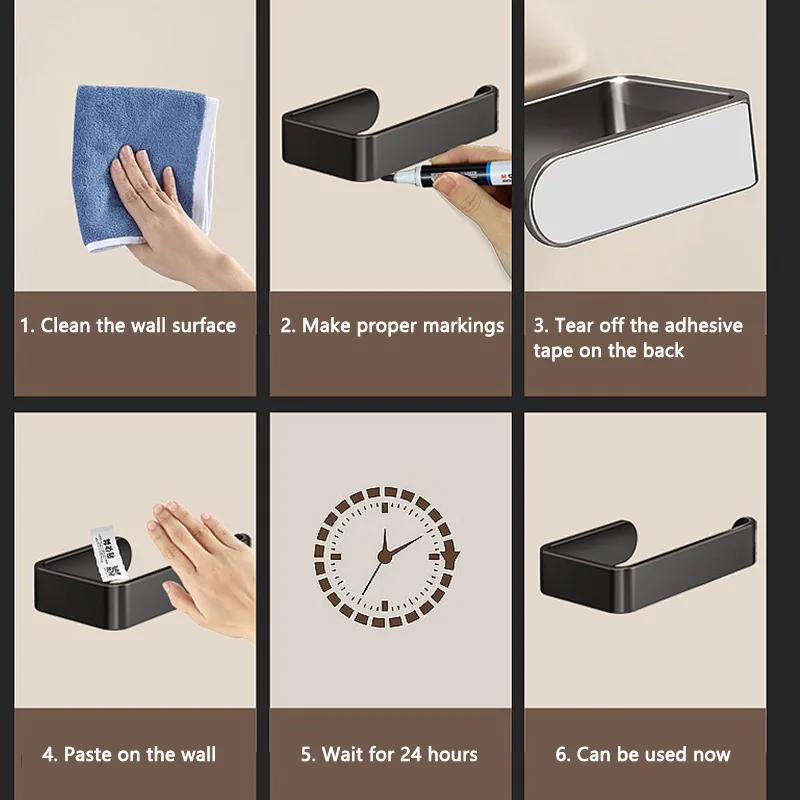 1. Clean the wall surface

2. Make proper markings

3. Tear off the adhesive tape on the back

4. Paste on the wall

5. Wait for 24 hours

6. Can be used now