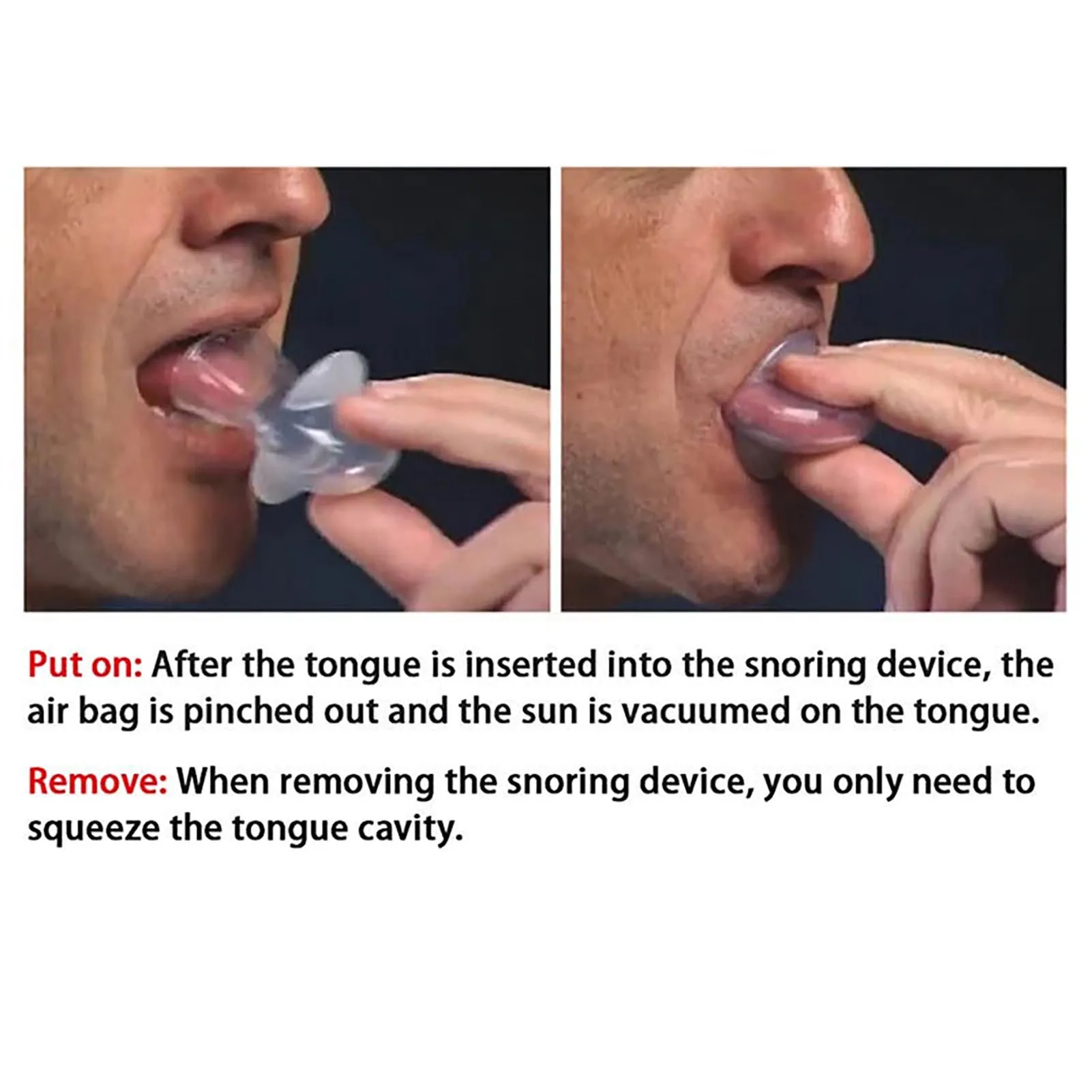 Put on: After the tongue is inserted into the snoring device, the air bag is pinched out and the sun is vacuumed on the tongue.

Remove: When removing the snoring device, you only need to squeeze the tongue cavity.