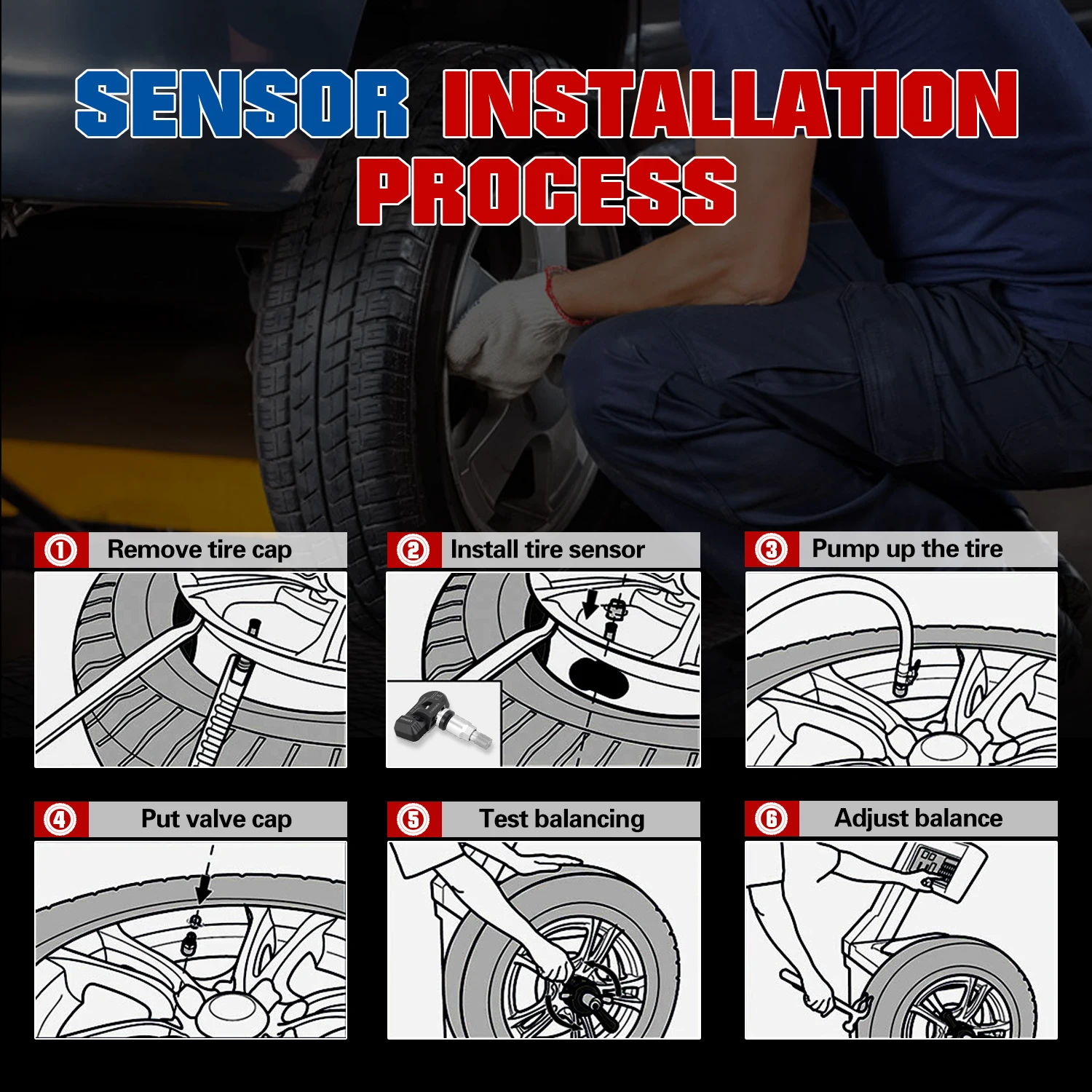 SENSOR INSTALLATION PROCESS

① Remove tire cap

② Install tire sensor

③ Pump up the tire

④ Put valve cap

⑤ Test balancing

⑥ Adjust balance