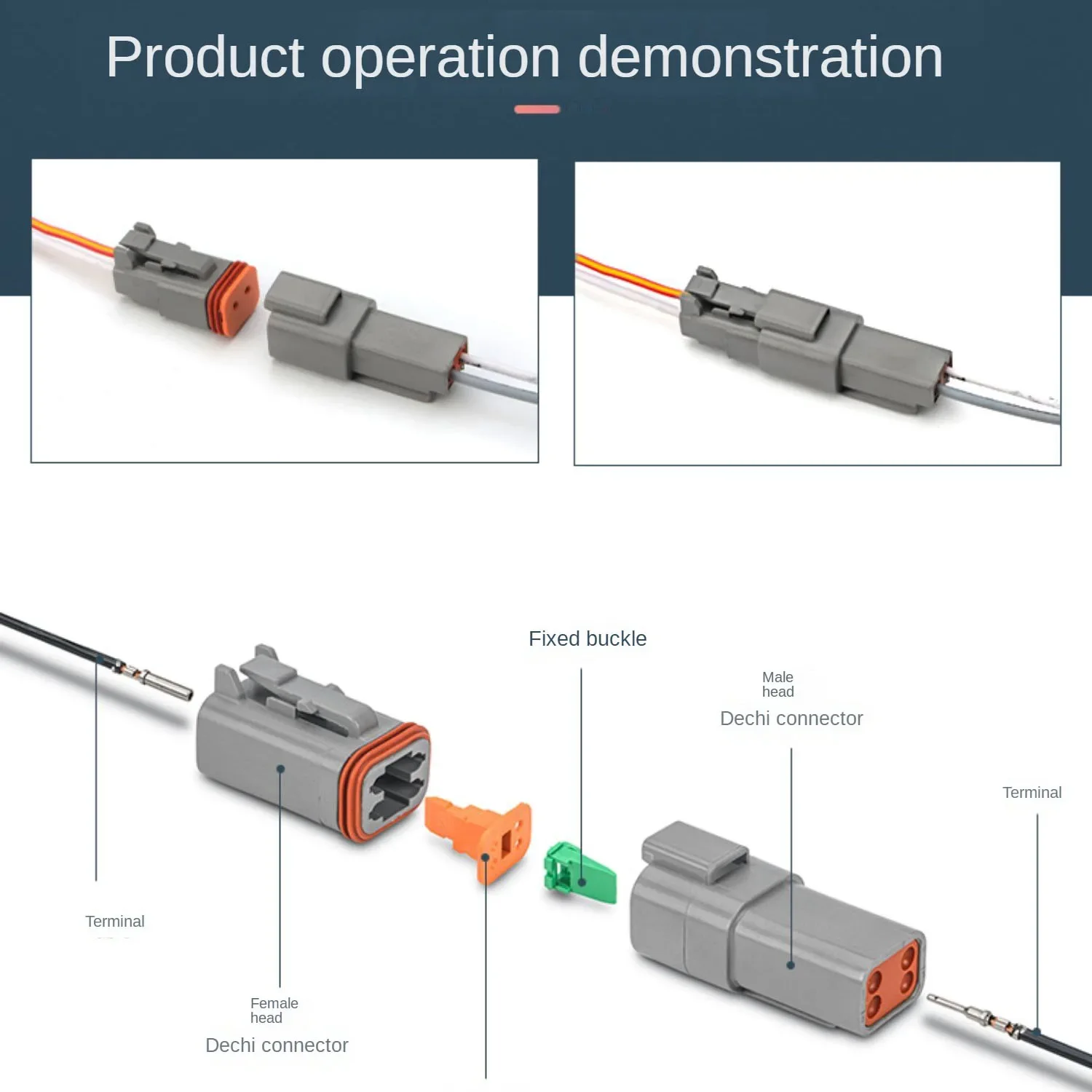 Product operation demonstration

Fixed buckle

Male head

Dechi connector

Terminal

Terminal

Female head

Dechi connector