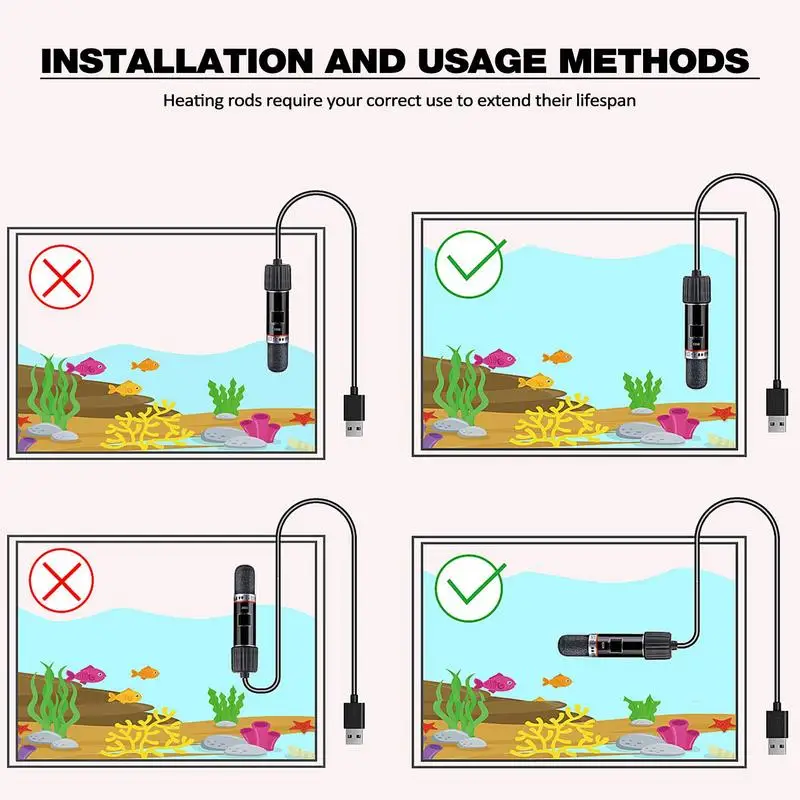 INSTALLATION AND USAGE METHODS

Heating rods require your correct use to extend their lifespan