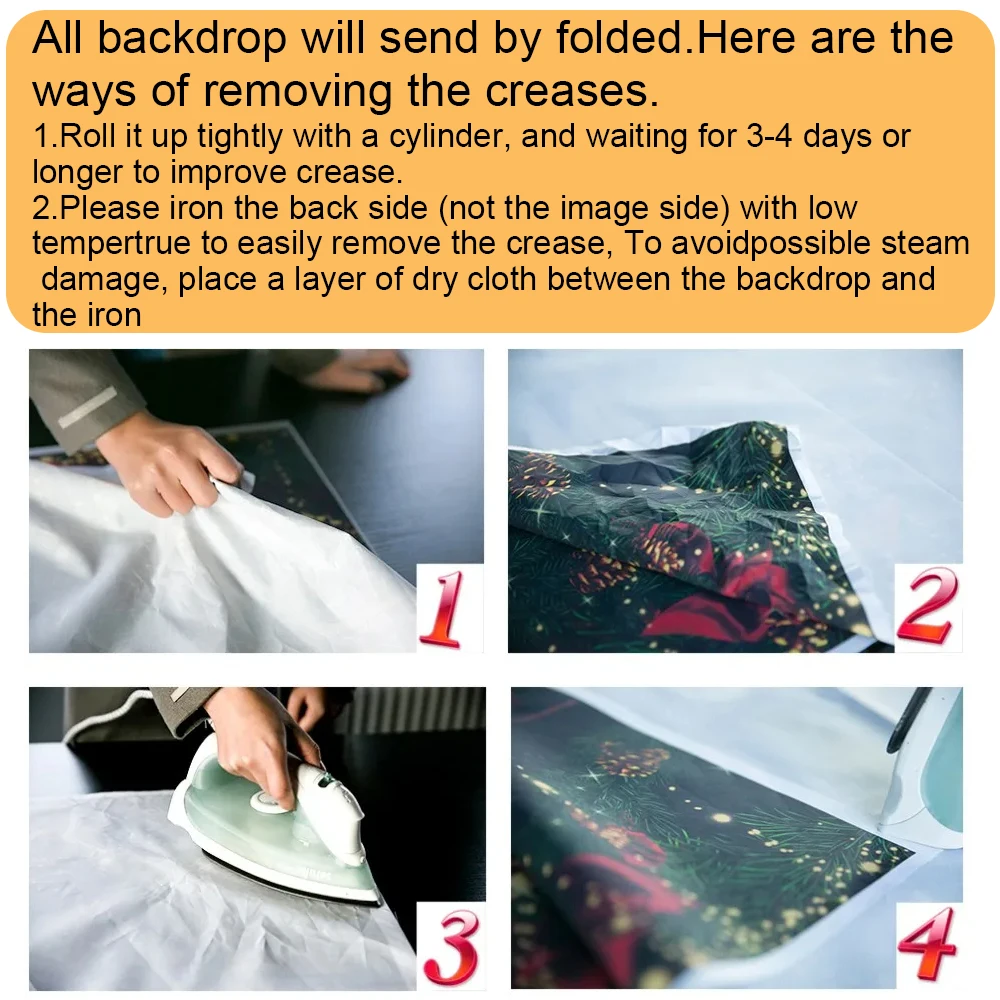 All backdrop will send by folded.Here are the ways of removing the creases.

1.Roll it up tightly with a cylinder, and waiting for 3-4 days or longer to improve crease.

2.Please iron the back side (not the image side) with low tempertrue to easily remove the crease, To avoidpossible steam damage, place a layer of dry cloth between the backdrop and the iron

1

2

3

4