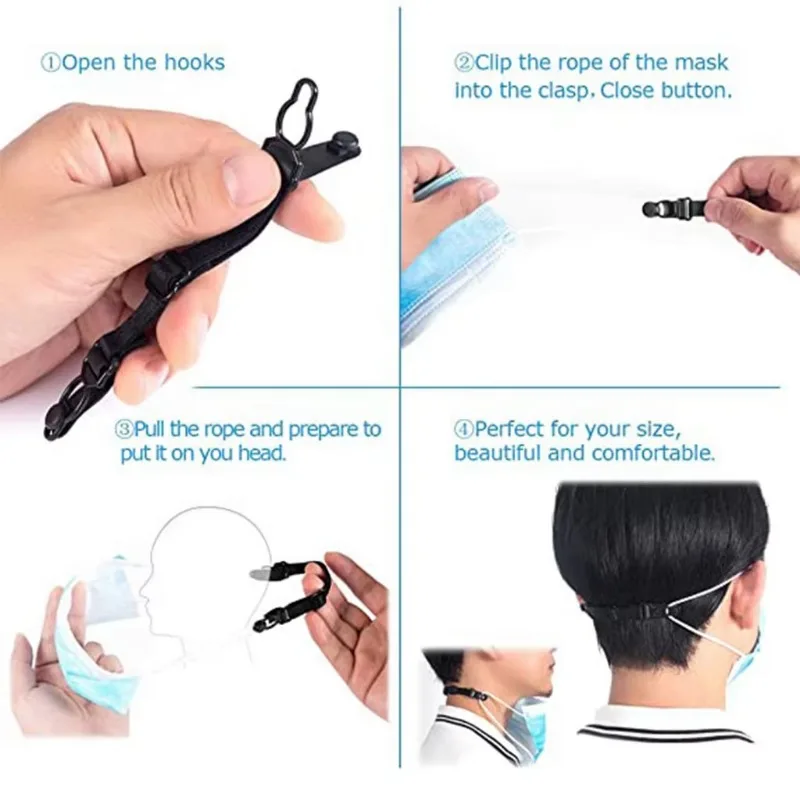 ①Open the hooks

②Clip the rope of the mask into the clasp. Close button.

③Pull the rope and prepare to put it on you head.

④Perfect for your size, beautiful and comfortable.